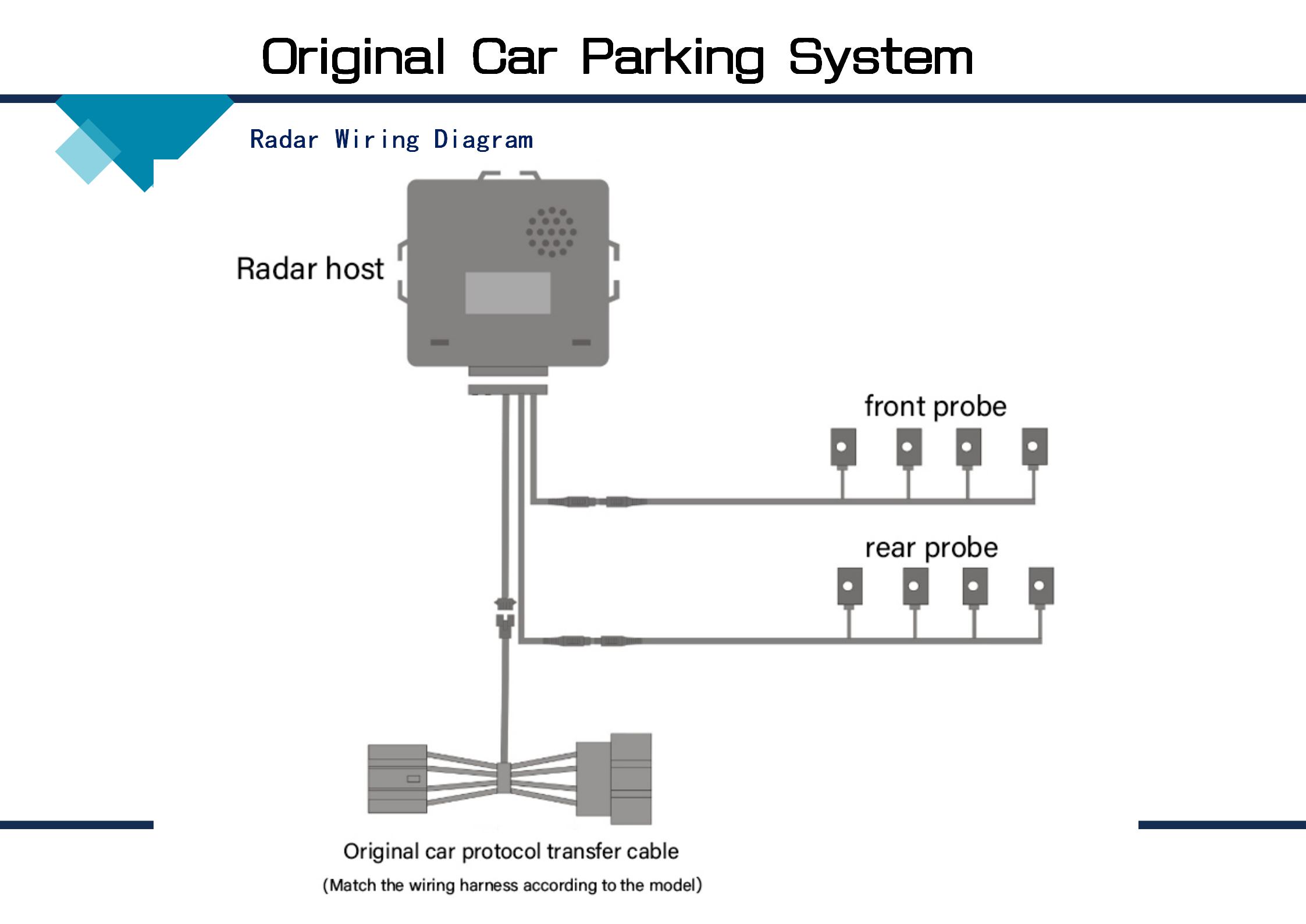 Original Car Parking System

Radar Wiring Diagram

Radar host

front probe

rear probe

Original car protocol transfer cable

(Match the wiring harness according to the model)