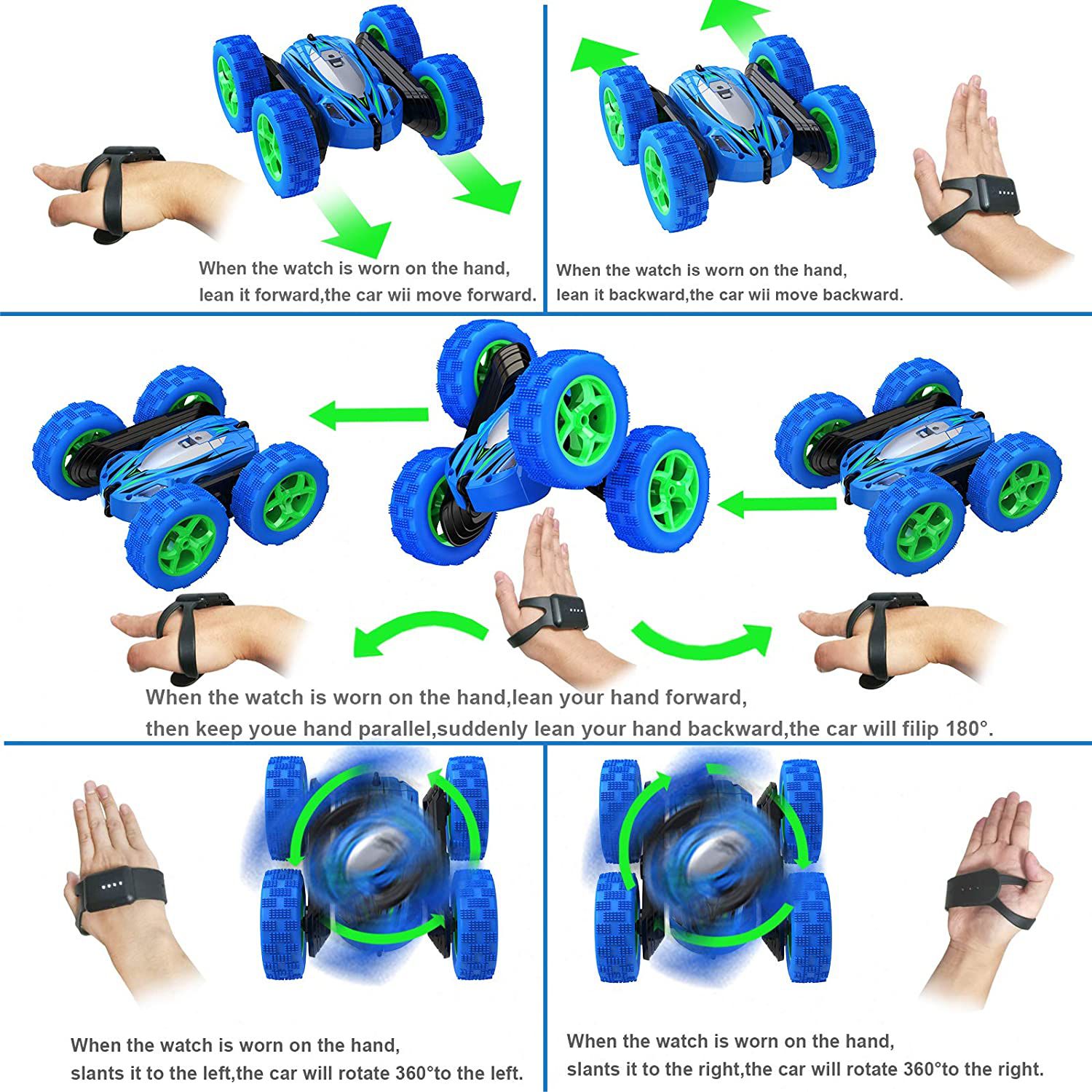 When the watch is worn on the hand, lean it forward,the car wii move forward.

When the watch is worn on the hand, lean it backward,the car wii move backward.

When the watch is worn on the hand,lean your hand forward, then keep youe hand parallel,suddenly lean your hand backward,the car will filip 180°.

When the watch is worn on the hand, slants it to the left,the car will rotate 360°to the left.

When the watch is worn on the hand, slants it to the right,the car will rotate 360°to the right.