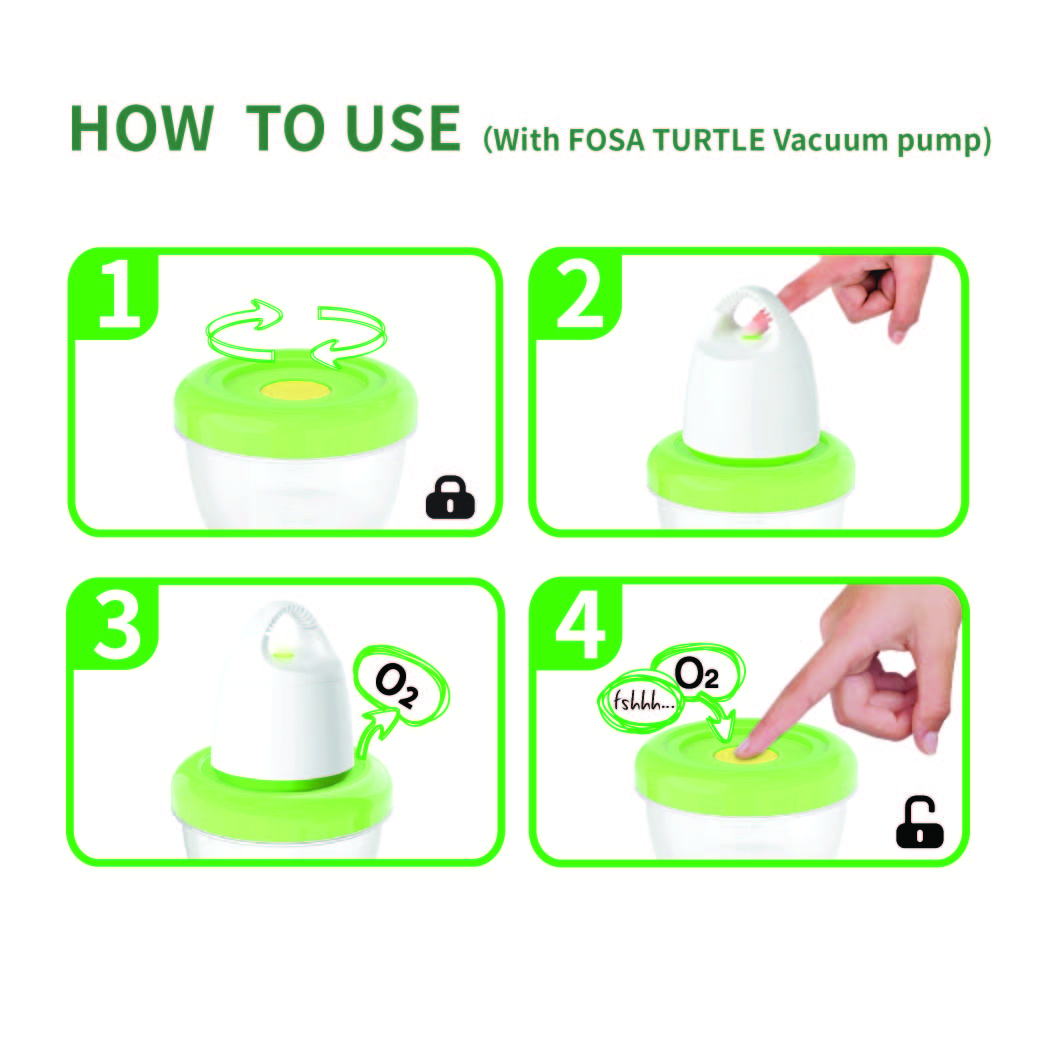 HOW TO USE (With FOSA TURTLE Vacuum pump)

1

2

3

$O_2$

4

fshhh...

$O_2$