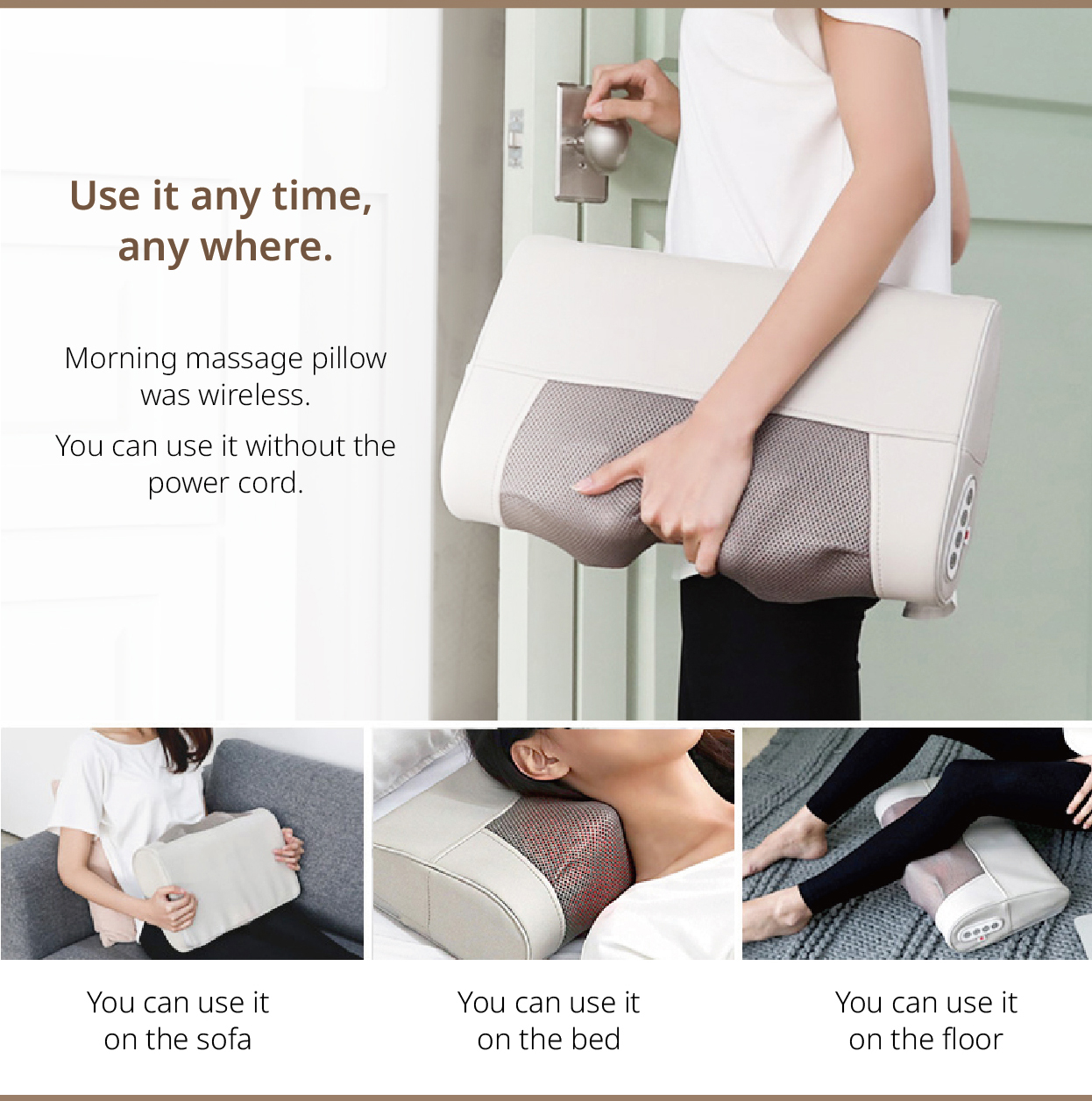 Use it any time, any where.

Morning massage pillow was wireless.

You can use it without the power cord.

You can use it on the sofa

You can use it on the bed

You can use it on the floor