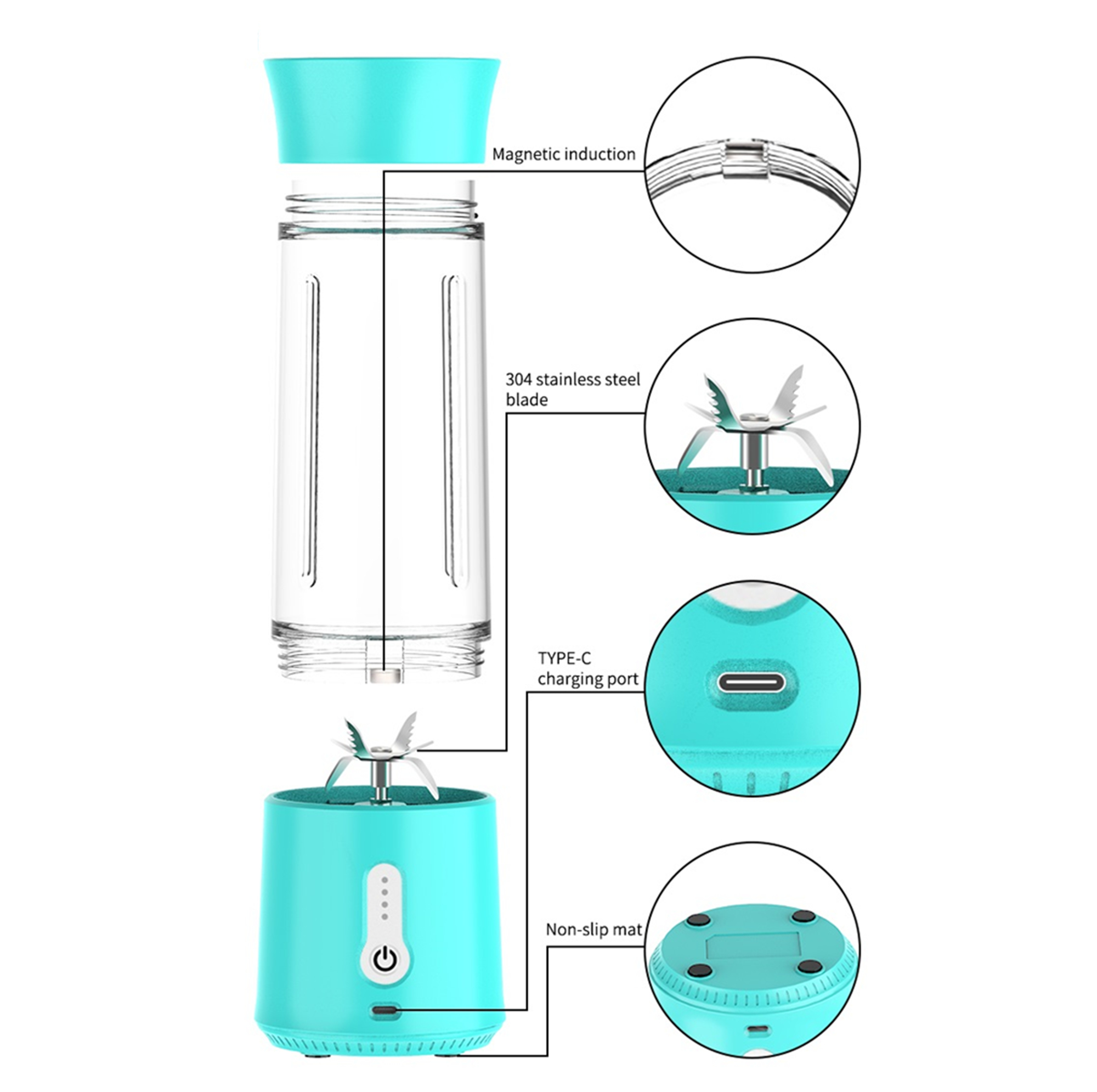 Magnetic induction

304 stainless steel blade

TYPE-C charging port

Non-slip mat