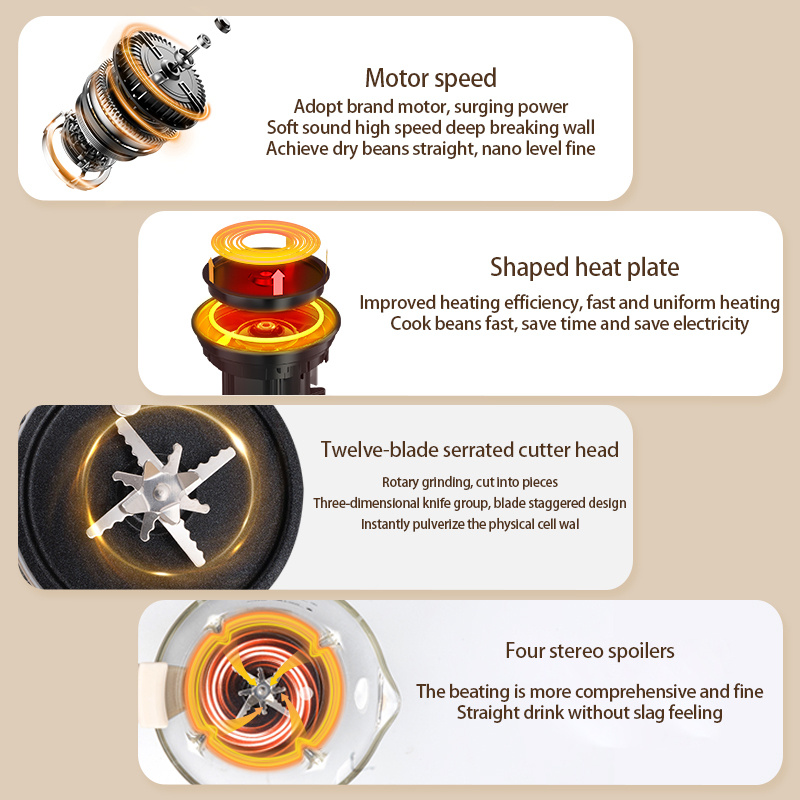 Motor speed
Adopt brand motor, surging power
Soft sound high speed deep breaking wall
Achieve dry beans straight, nano level fine

Shaped heat plate
Improved heating efficiency, fast and uniform heating
Cook beans fast, save time and save electricity

Twelve-blade serrated cutter head
Rotary grinding, cut into pieces
Three-dimensional knife group, blade staggered design
Instantly pulverize the physical cell wal

Four stereo spoilers
The beating is more comprehensive and fine
Straight drink without slag feeling