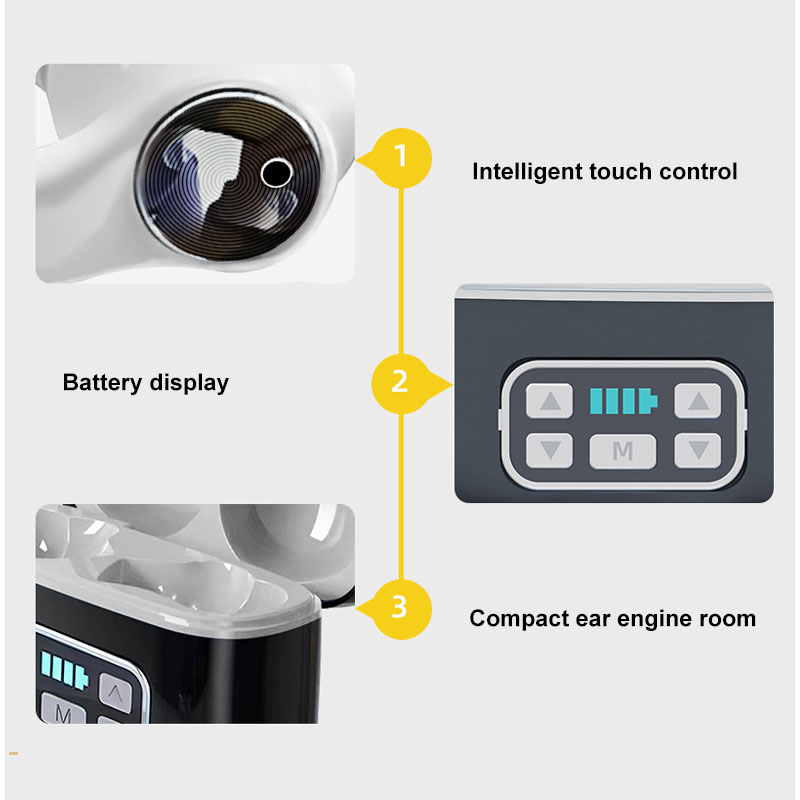 1

Intelligent touch control

Battery display

2

M

3

Compact ear engine room

M