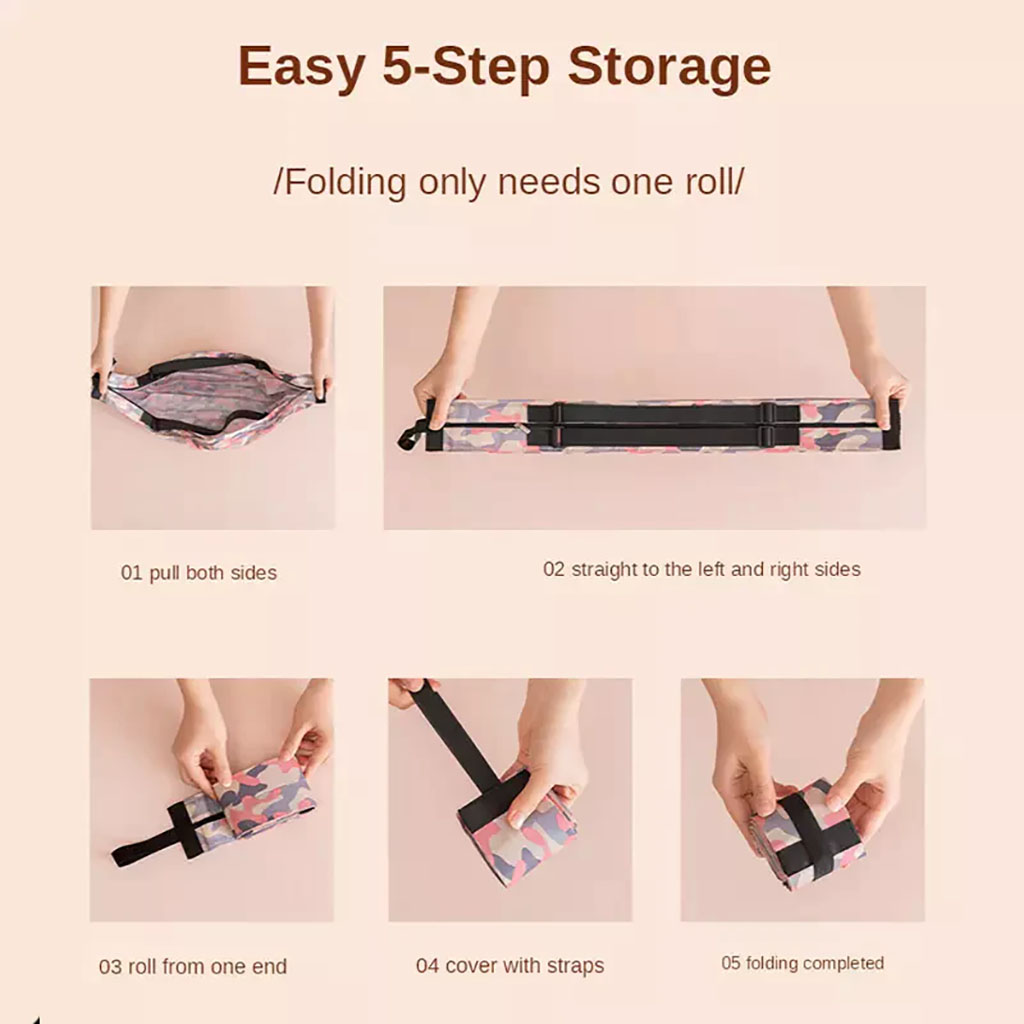 Easy 5-Step Storage

/Folding only needs one roll/

01 pull both sides

02 straight to the left and right sides

03 roll from one end

04 cover with straps

05 folding completed