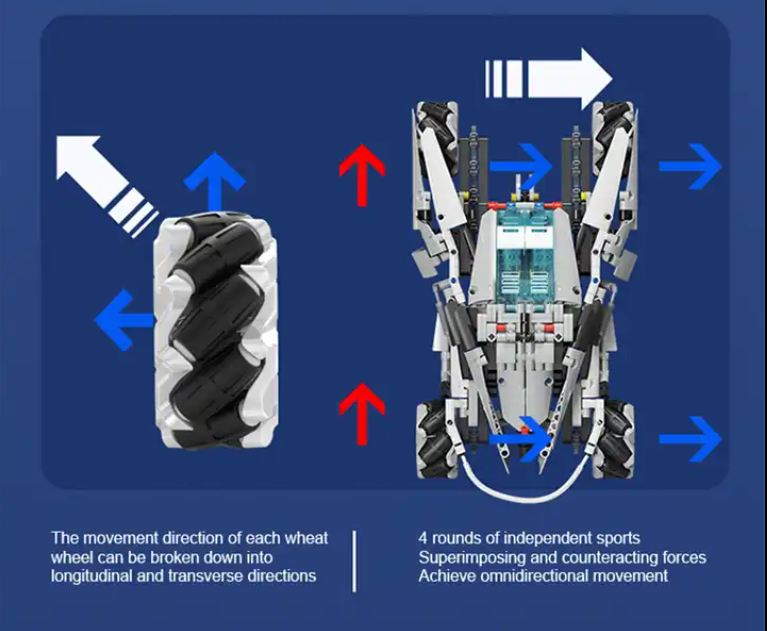 The movement direction of each wheat wheel can be broken down into longitudinal and transverse directions

4 rounds of independent sports
Superimposing and counteracting forces
Achieve omnidirectional movement