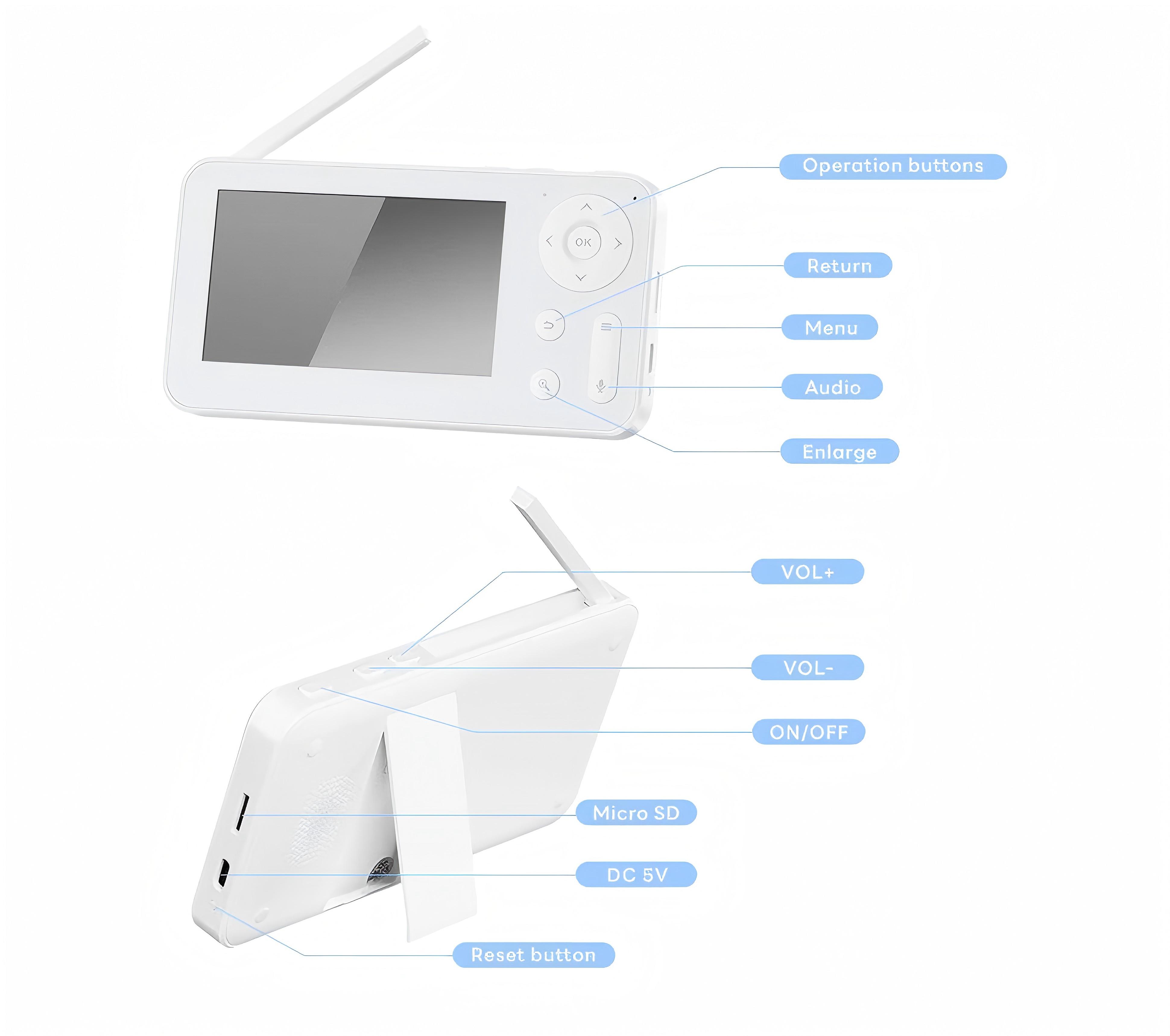 OK

Operation buttons

Return

Menu

Audio

Enlarge

VOL+

VOL-

ON/OFF

Micro SD

DC 5V

Reset button