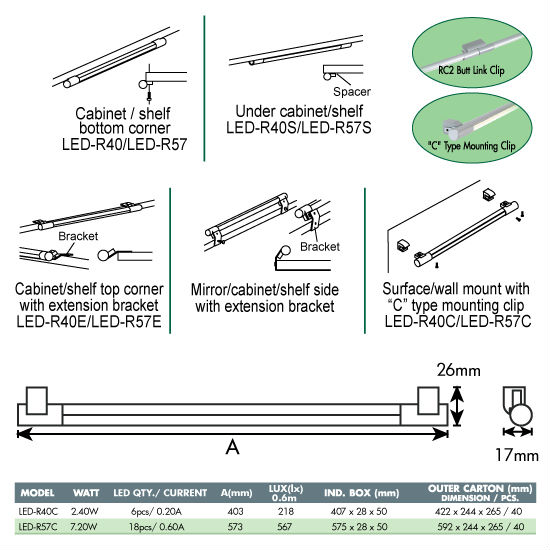 Cabinet / shelf bottom corner LED-R40/LED-R57

Spacer

Under cabinet/shelf LED-R40S/LED-R57S

RC2 Butt Link Clip

"C" Type Mounting Clip

Bracket

Cabinet/shelf top corner with extension bracket LED-R40E/LED-R57E

Bracket

Mirror/cabinet/shelf side with extension bracket

Surface/wall mount with "C" type mounting clip LED-R40C/LED-R57C

26mm

A

17mm

| MODEL | WATT | LED QTY./ CURRENT | A(mm) | LUX(lx) 0.6m | IND. BOX (mm) | OUTER CARTON (mm) DIMENSION / PCS. |
|---|---|---|---|---|---|---|
| LED-R40C | 2.40W | 6pcs/ 0.20A | 403 | 218 | 407 x 28 x 50 | 422 x 244 x 265 / 40 |
| LED-R57C | 7.20W | 18pcs/ 0.60A | 573 | 567 | 575 x 28 x 50 | 592 x 244 x 265 / 40 |