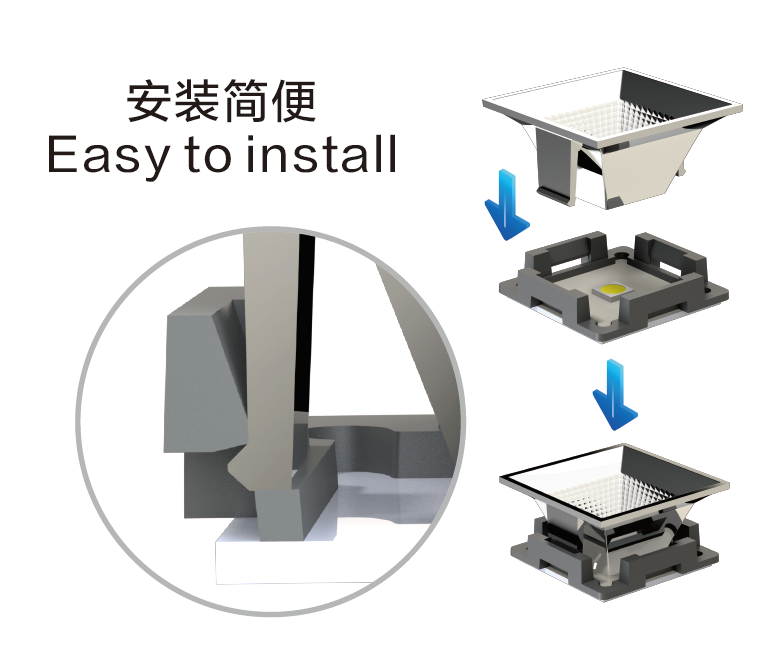 安装简便
Easy to install