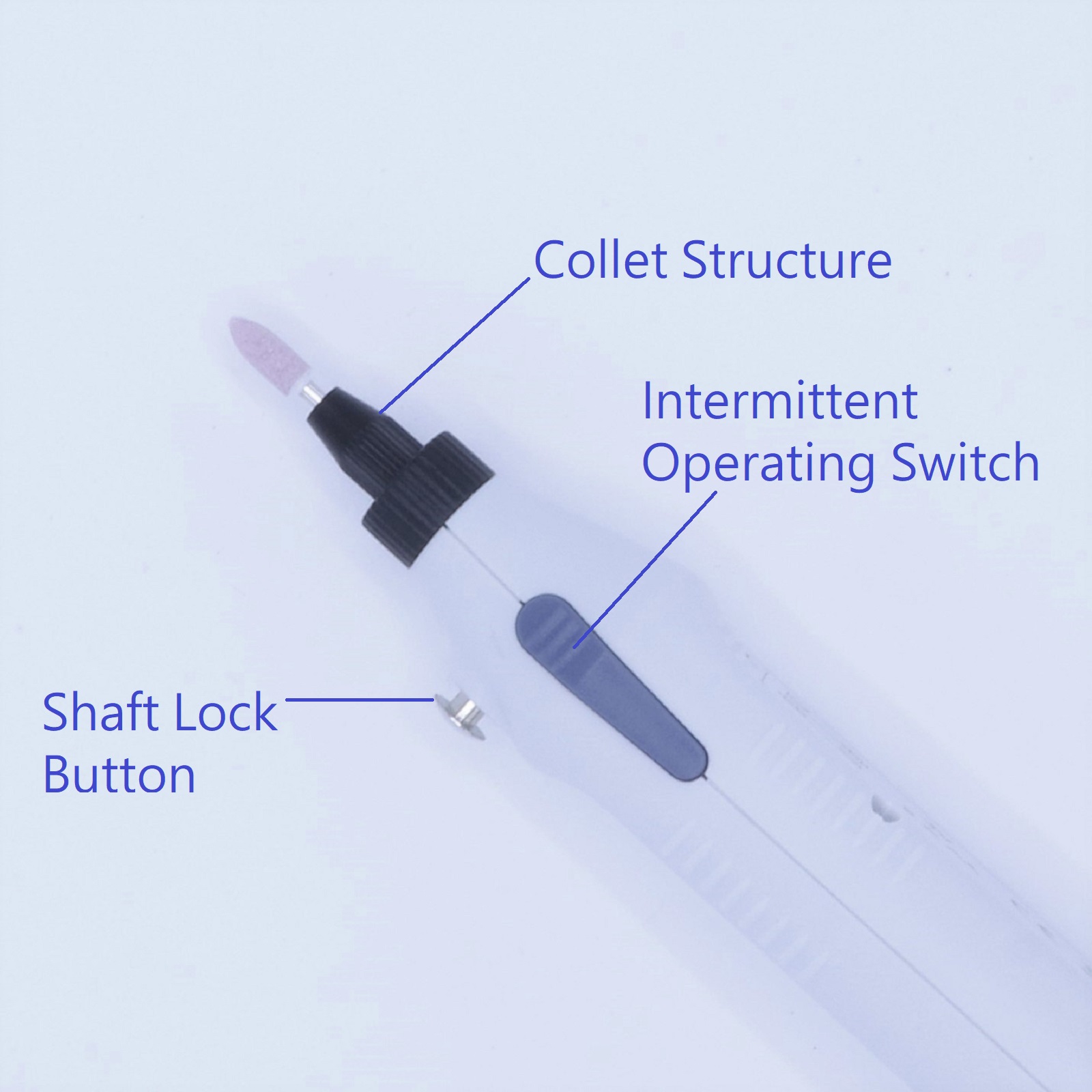 Collet Structure

Intermittent Operating Switch

Shaft Lock Button