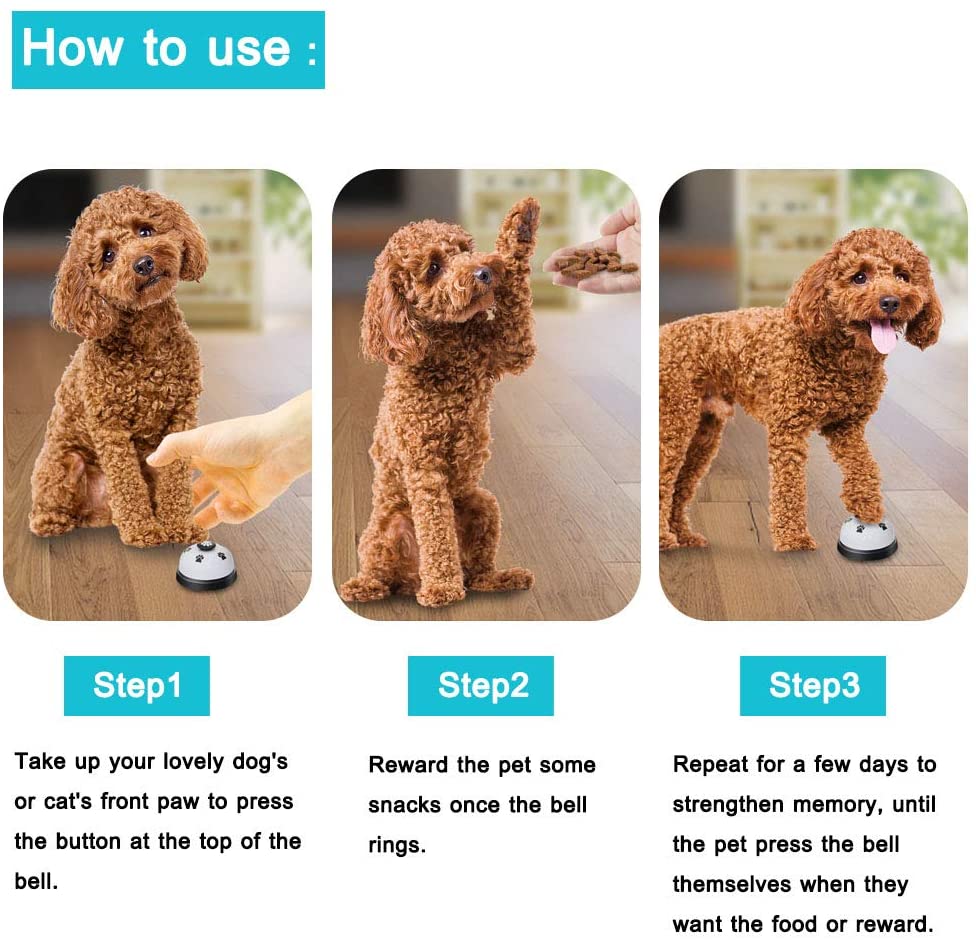 How to use :

Step1

Take up your lovely dog's or cat's front paw to press the button at the top of the bell.

Step2

Reward the pet some snacks once the bell rings.

Step3

Repeat for a few days to strengthen memory, until the pet press the bell themselves when they want the food or reward.