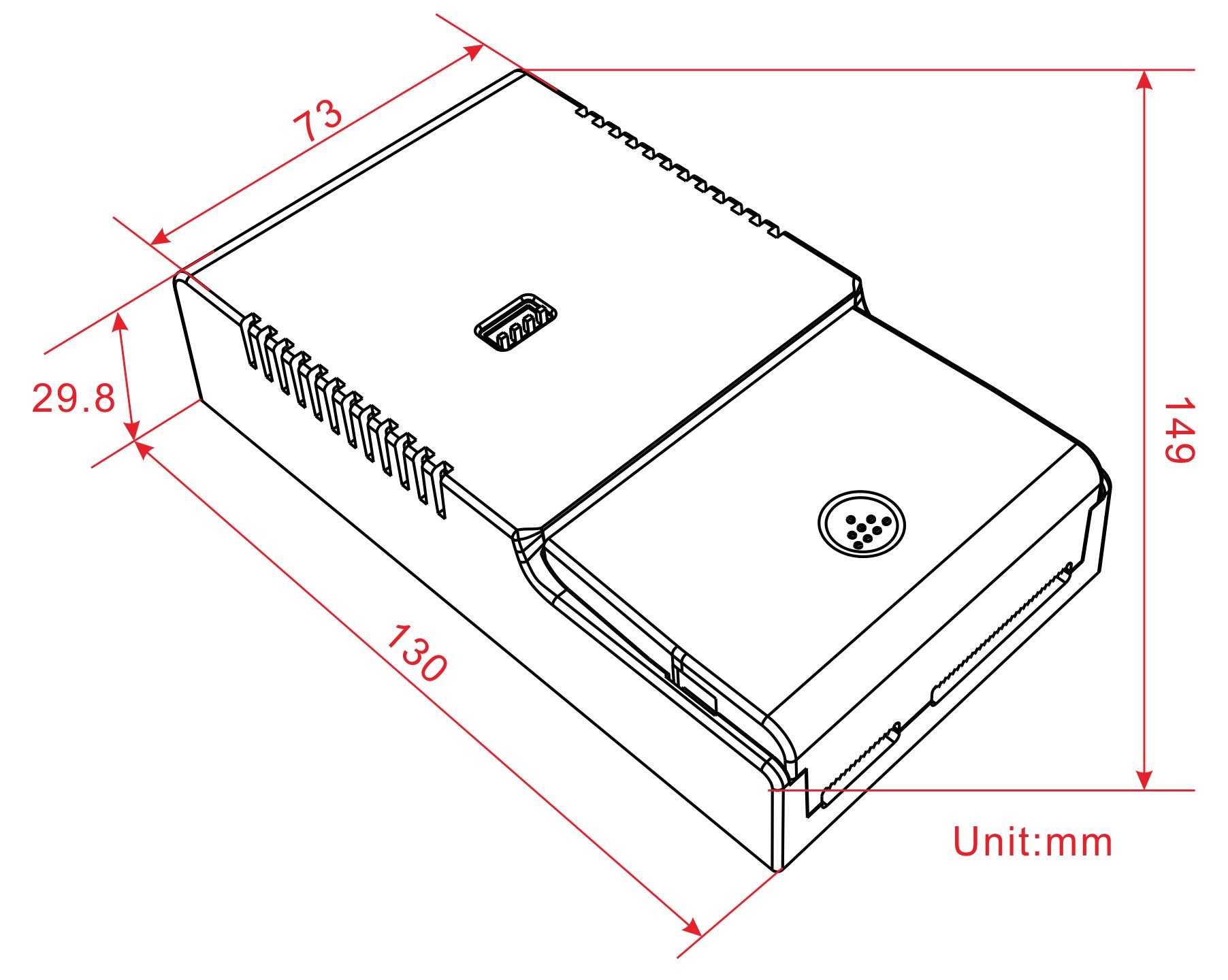 73

29.8

149

130

Unit:mm