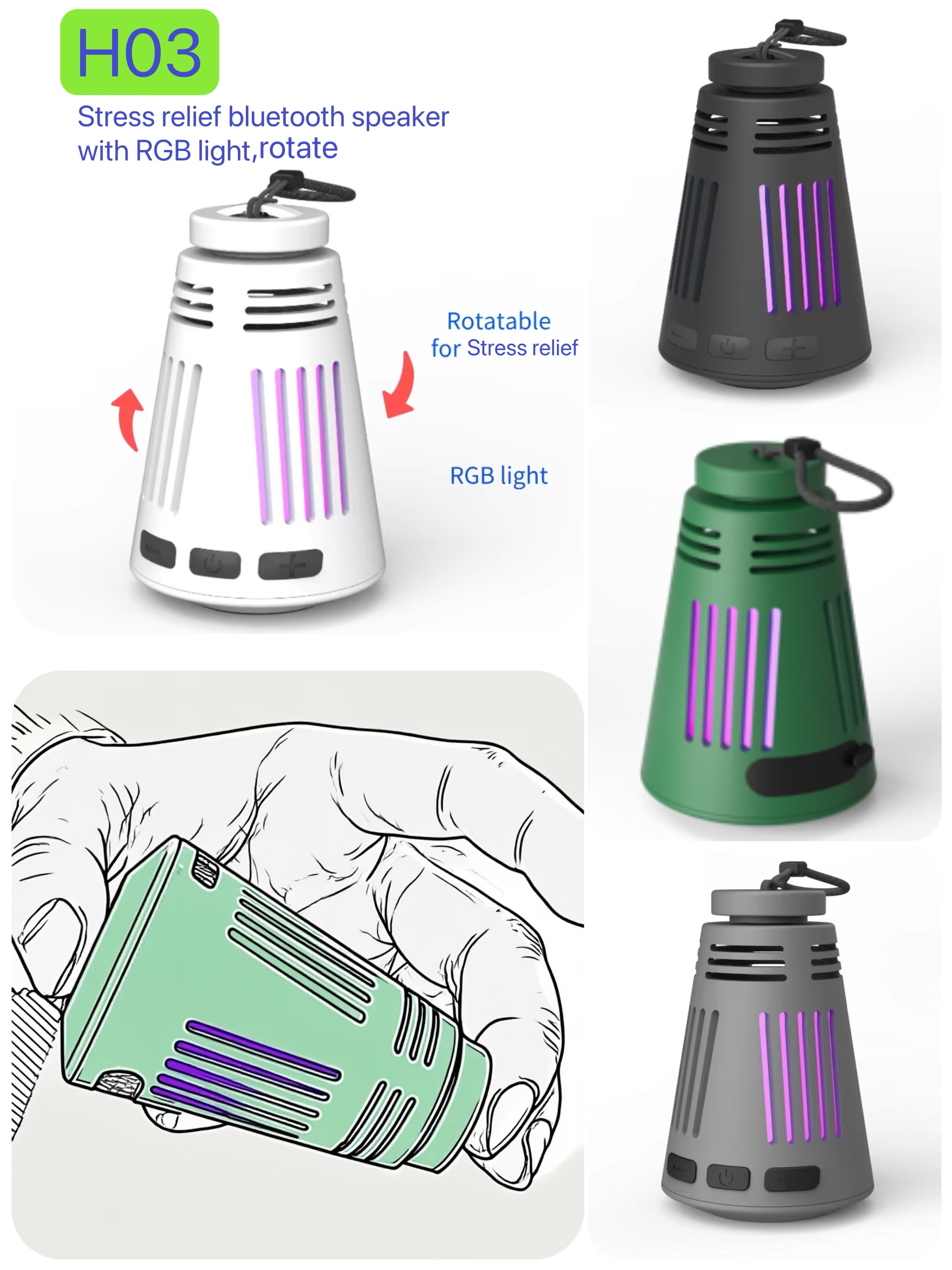 H03

Stress relief bluetooth speaker with RGB light,rotate

Rotatable for Stress relief

RGB light