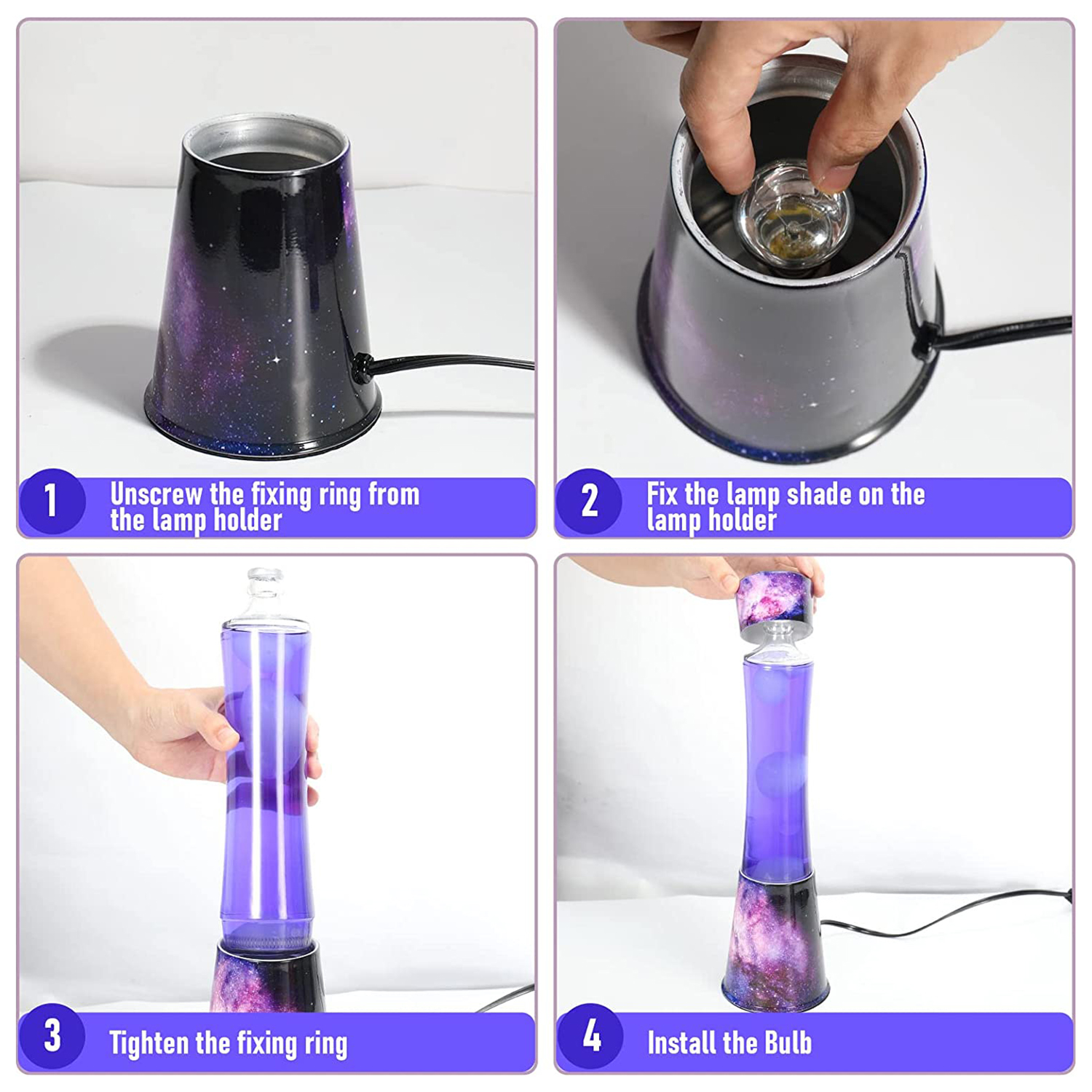 1 Unscrew the fixing ring from the lamp holder

2 Fix the lamp shade on the lamp holder

3 Tighten the fixing ring

4 Install the Bulb