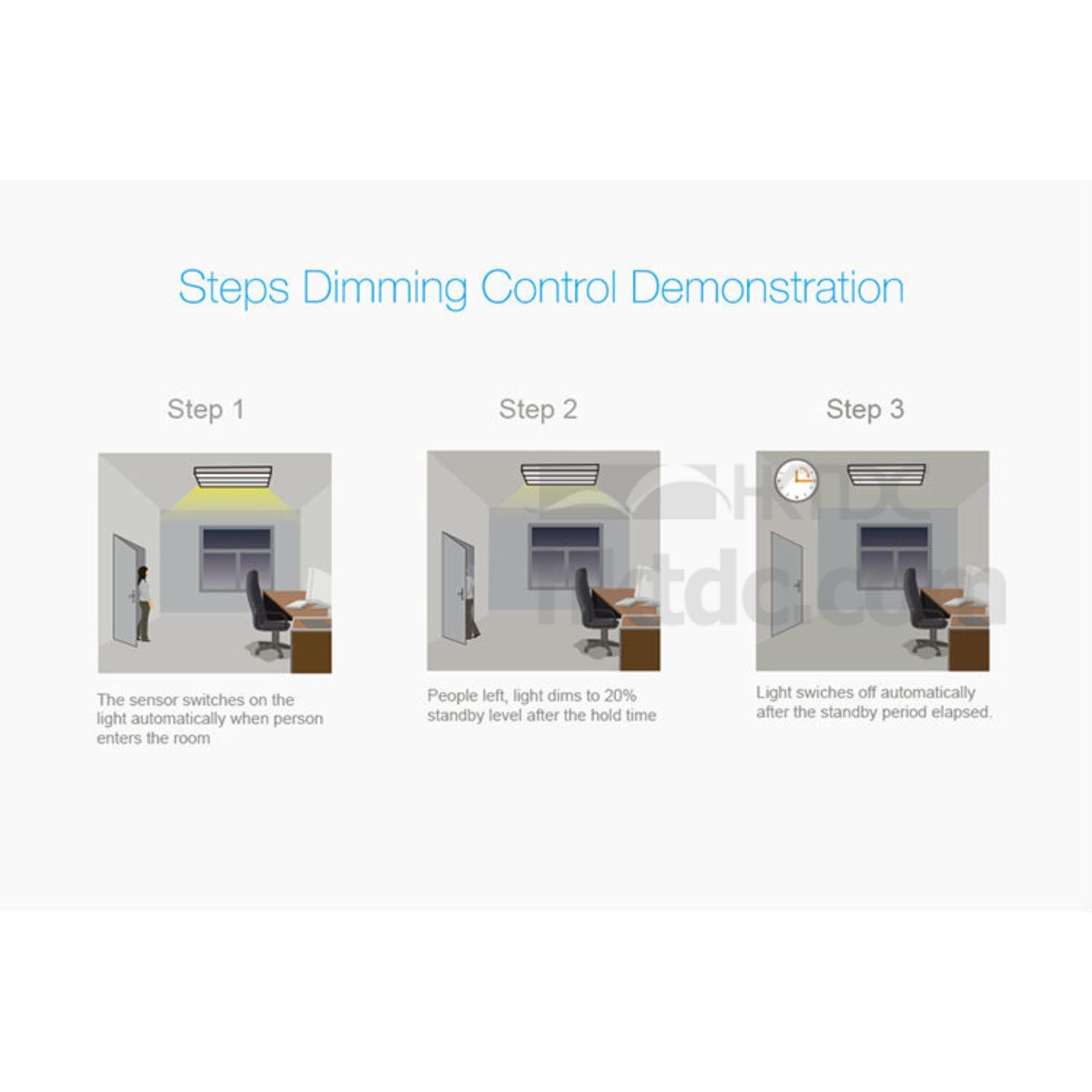 Steps Dimming Control Demonstration

Step 1

The sensor switches on the light automatically when person enters the room

Step 2

People left, light dims to 20% standby level after the hold time

Step 3

Light swiches off automatically after the standby period elapsed.

HKTDC
hktdc.com