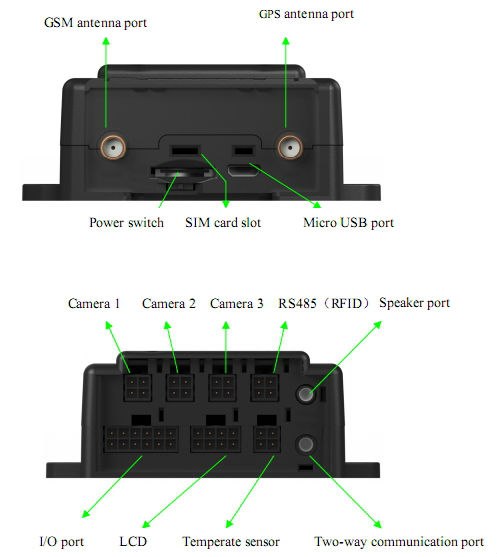 GSM antenna port

GPS antenna port

Power switch

SIM card slot

Micro USB port

Camera 1

Camera 2

Camera 3

RS485（RFID）

Speaker port

I/O port

LCD

Temperate sensor

Two-way communication port