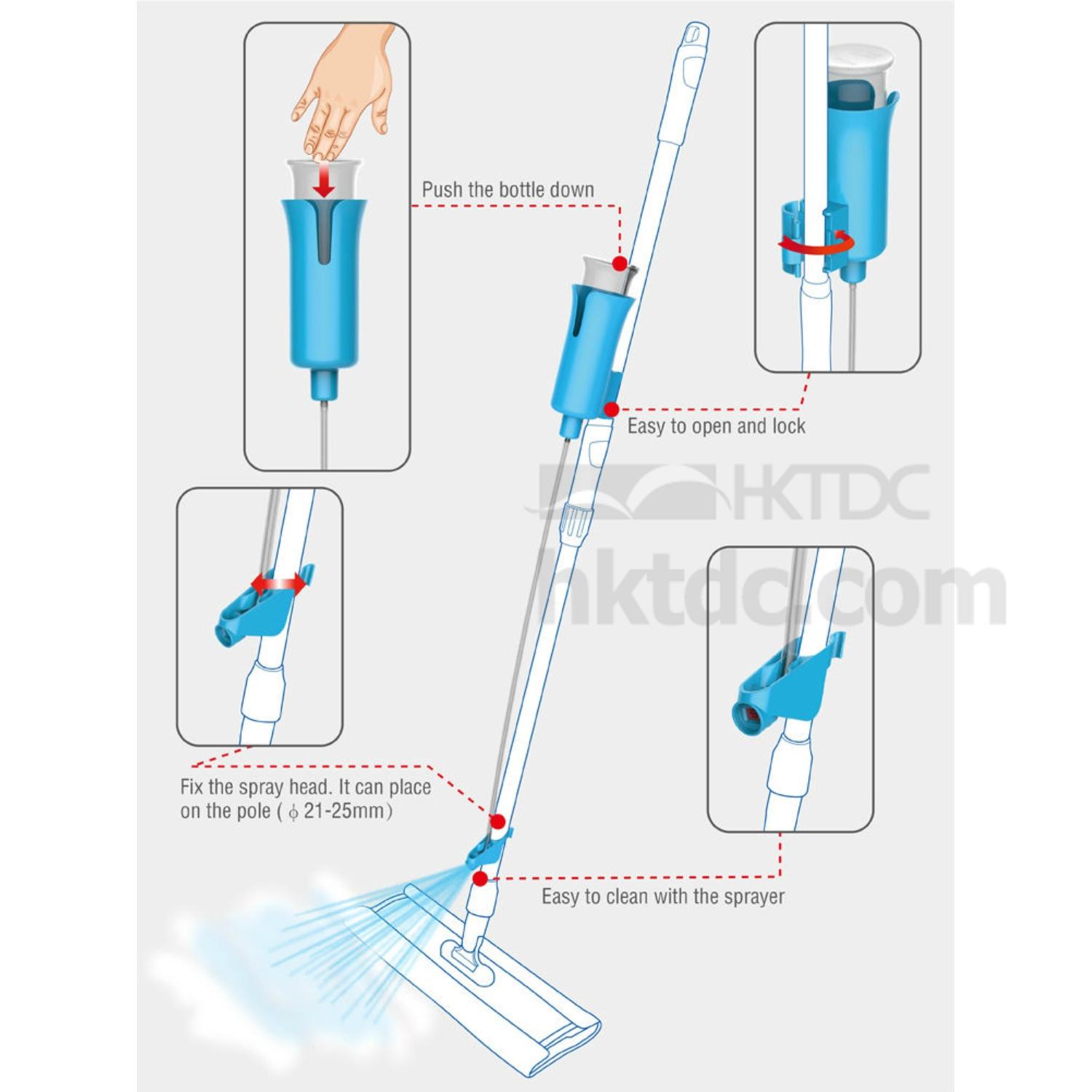 Push the bottle down

Easy to open and lock

HKTDC

hktdc.com

Fix the spray head. It can place on the pole ( $\phi$ 21-25mm)

Easy to clean with the sprayer