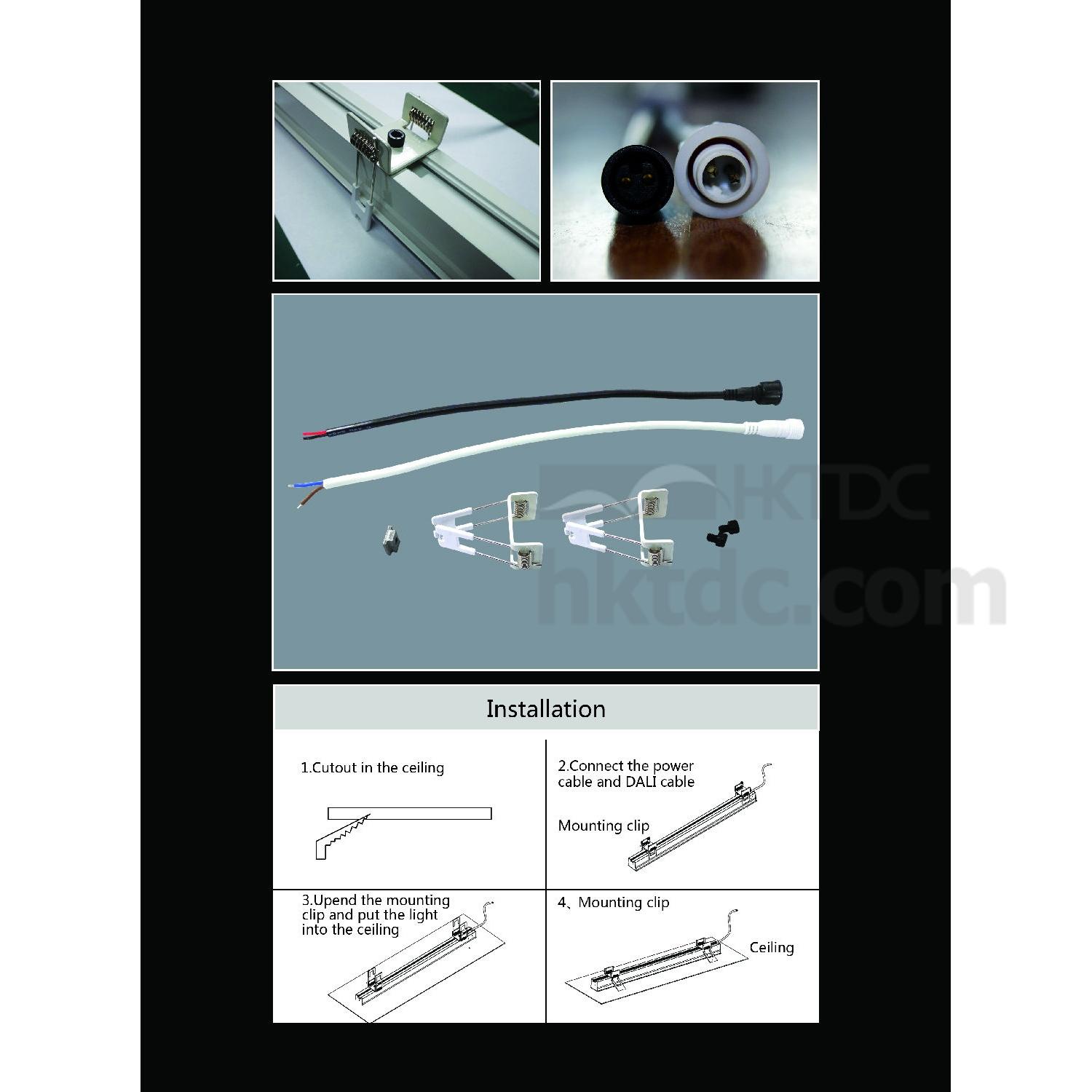 HKTDC
hktdc.com

Installation

1.Cutout in the ceiling

2.Connect the power cable and DALI cable

Mounting clip

3.Upend the mounting clip and put the light into the ceiling

4、Mounting clip

Ceiling