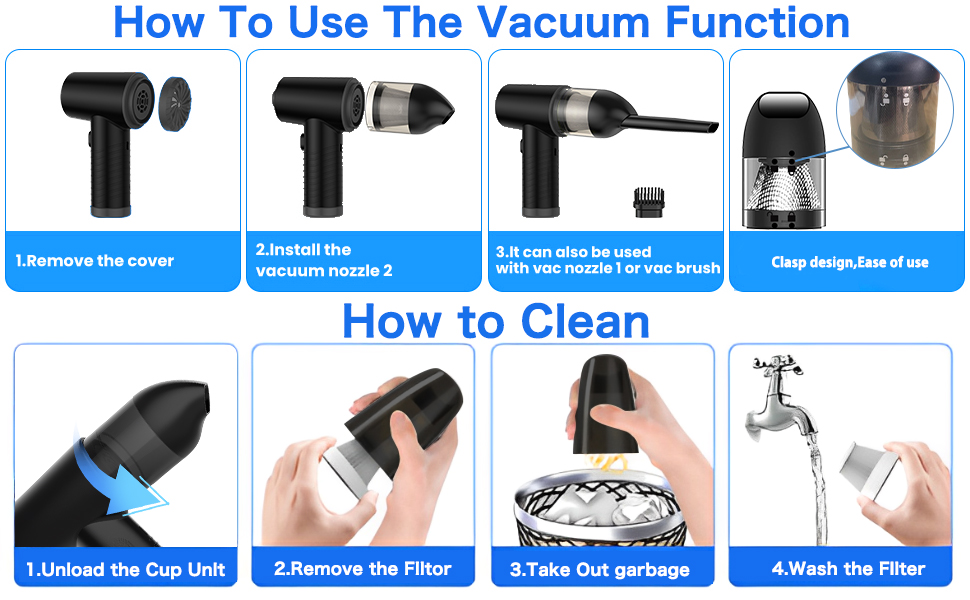 How To Use The Vacuum Function

1.Remove the cover

2.Install the vacuum nozzle 2

3.It can also be used with vac nozzle 1 or vac brush

Clasp design,Ease of use

How to Clean

1.Unload the Cup Unit

2.Remove the Filtor

3.Take Out garbage

4.Wash the Filter