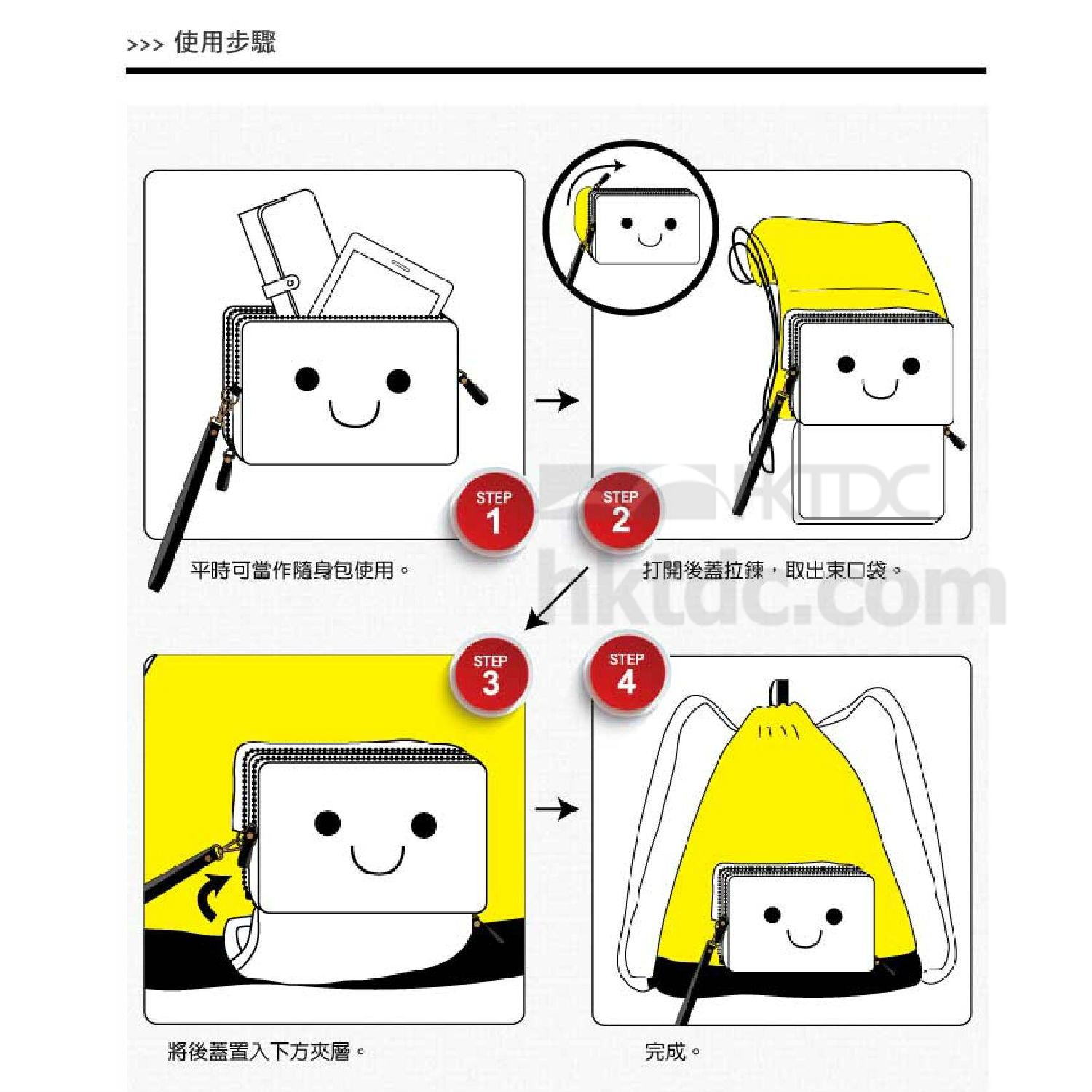 >>> 使用步驟

STEP 1

平時可當作隨身包使用。

STEP 2

打開後蓋拉鍊，取出束口袋。

HKTDC
hktdc.com

STEP 3

將後蓋置入下方夾層。

STEP 4

完成。