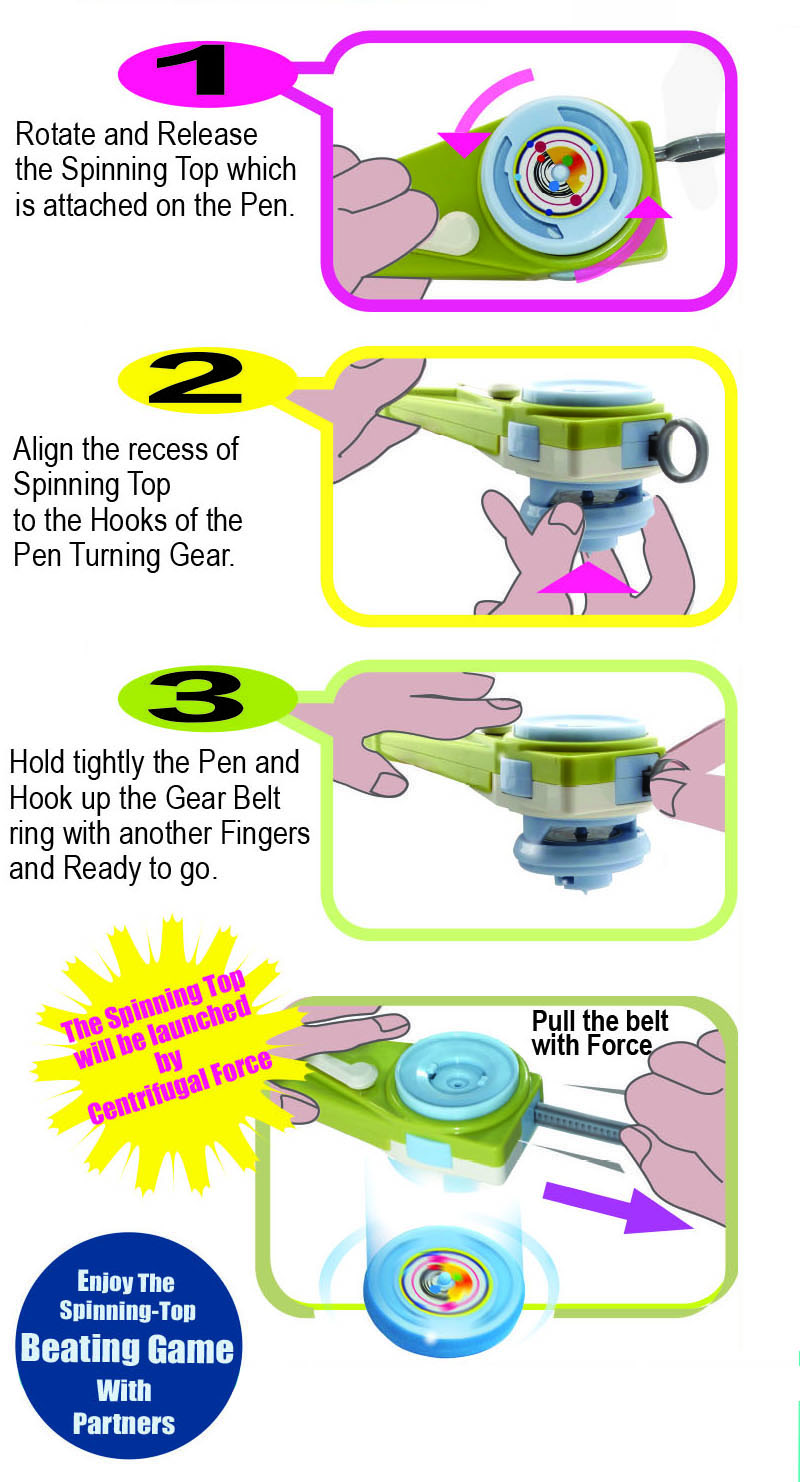 1

Rotate and Release the Spinning Top which is attached on the Pen.

2

Align the recess of Spinning Top to the Hooks of the Pen Turning Gear.

3

Hold tightly the Pen and Hook up the Gear Belt ring with another Fingers and Ready to go.

The Spinning Top will be launched by Centrifugal Force

Pull the belt with Force

Enjoy The Spinning-Top Beating Game With Partners