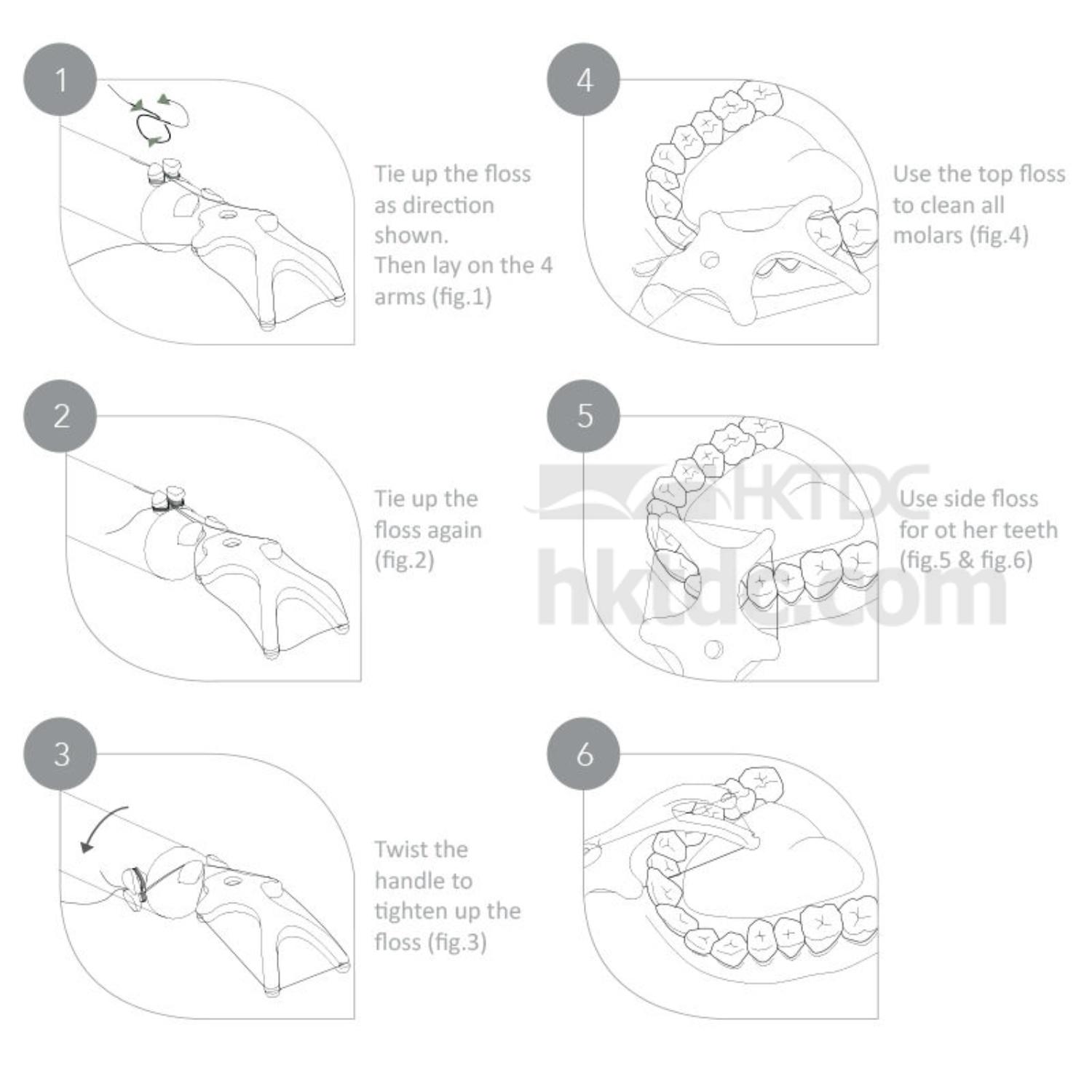 1

Tie up the floss as direction shown.
Then lay on the 4 arms (fig.1)

2

Tie up the floss again (fig.2)

3

Twist the handle to tighten up the floss (fig.3)

4

Use the top floss to clean all molars (fig.4)

5

Use side floss for ot her teeth (fig.5 & fig.6)

6

HKTDC
hktdc.com