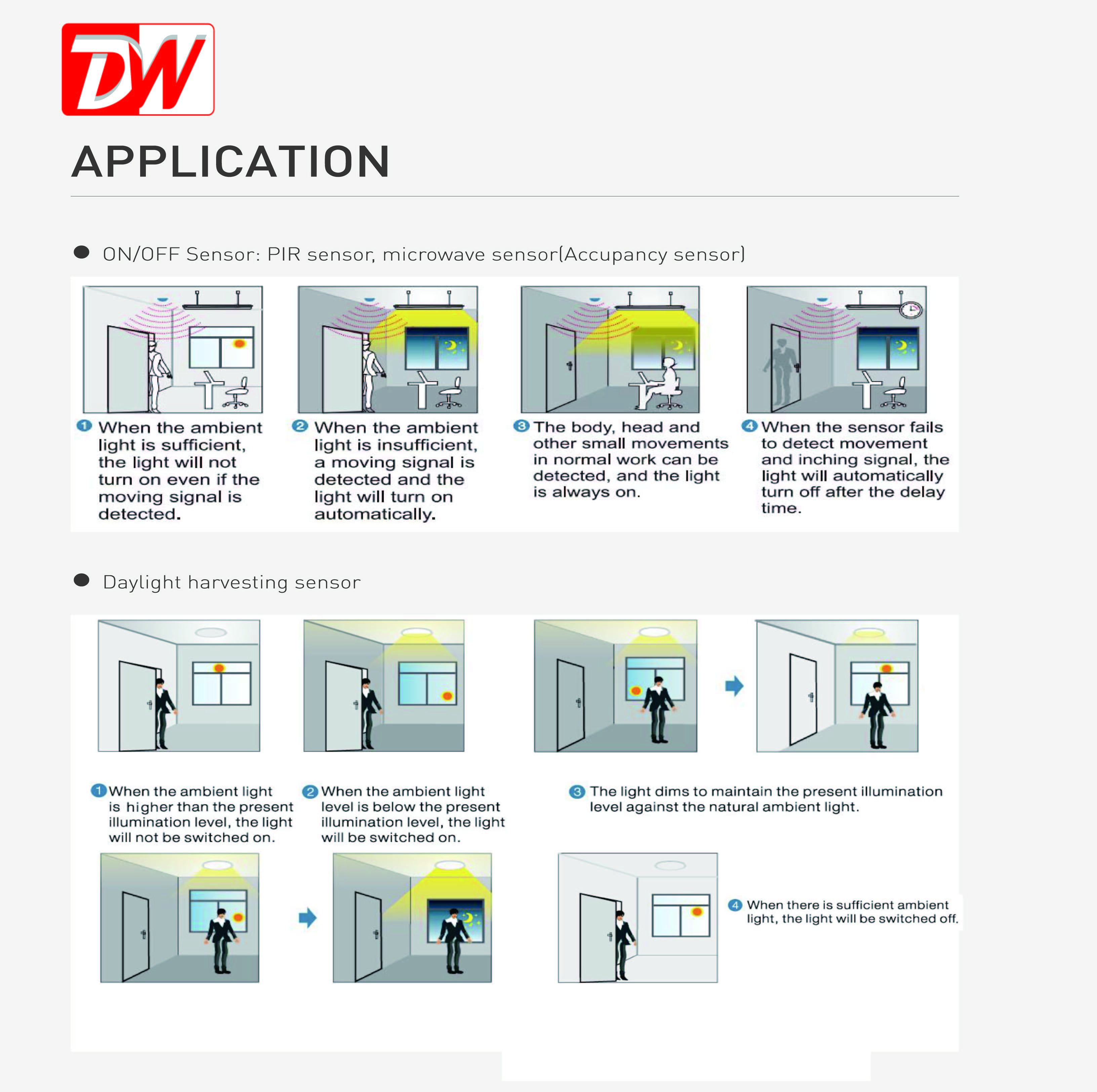 DW

APPLICATION

ON/OFF Sensor: PIR sensor, microwave sensor(Accupancy sensor)

1 When the ambient light is sufficient, the light will not turn on even if the moving signal is detected.

2 When the ambient light is insufficient, a moving signal is detected and the light will turn on automatically.

3 The body, head and other small movements in normal work can be detected, and the light is always on.

4 When the sensor fails to detect movement and inching signal, the light will automatically turn off after the delay time.

Daylight harvesting sensor

1 When the ambient light is higher than the present illumination level, the light will not be switched on.

2 When the ambient light level is below the present illumination level, the light will be switched on.

3 The light dims to maintain the present illumination level against the natural ambient light.

4 When there is sufficient ambient light, the light will be switched off.