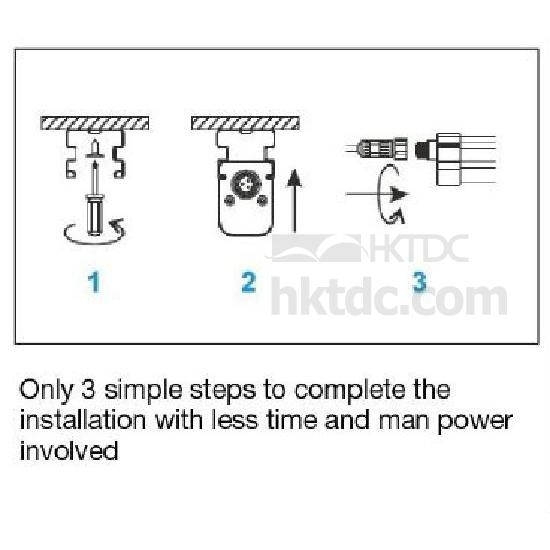 1

2

3

HKTDC
hktdc.com

Only 3 simple steps to complete the installation with less time and man power involved