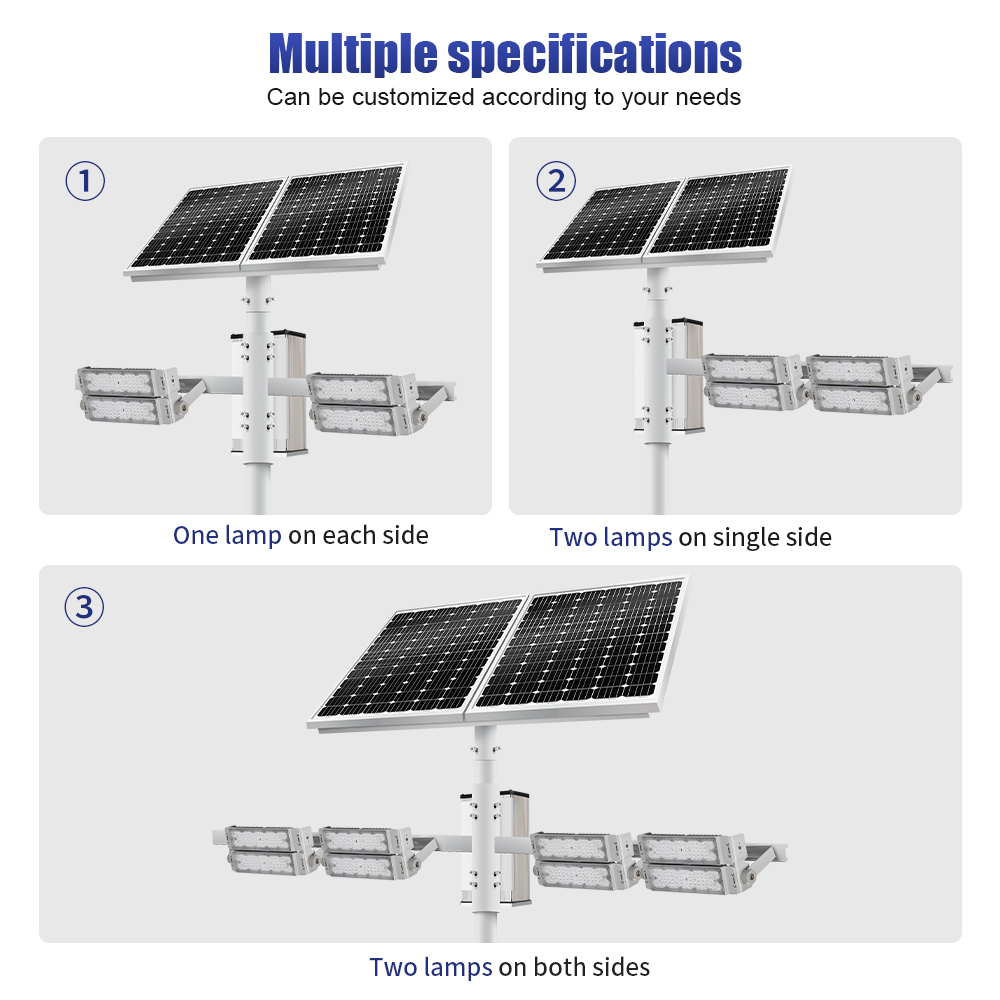 Multiple specifications

Can be customized according to your needs

①

One lamp on each side

②

Two lamps on single side

③

Two lamps on both sides