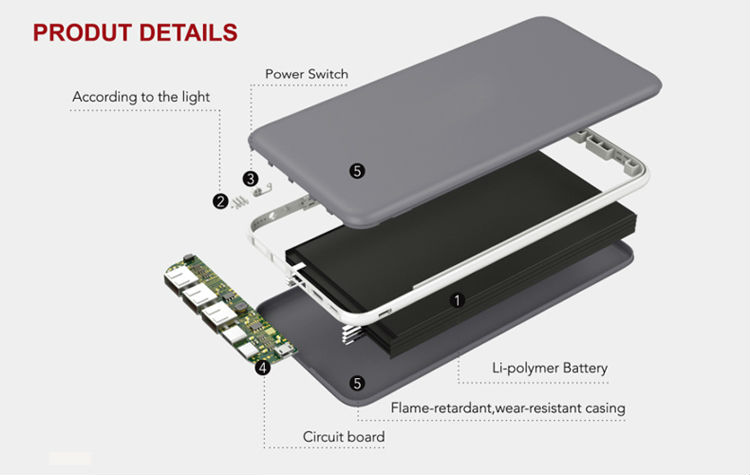 PRODUT DETAILS

Power Switch

According to the light

5

3

2

1

4

5

Li-polymer Battery

Flame-retardant,wear-resistant casing

Circuit board