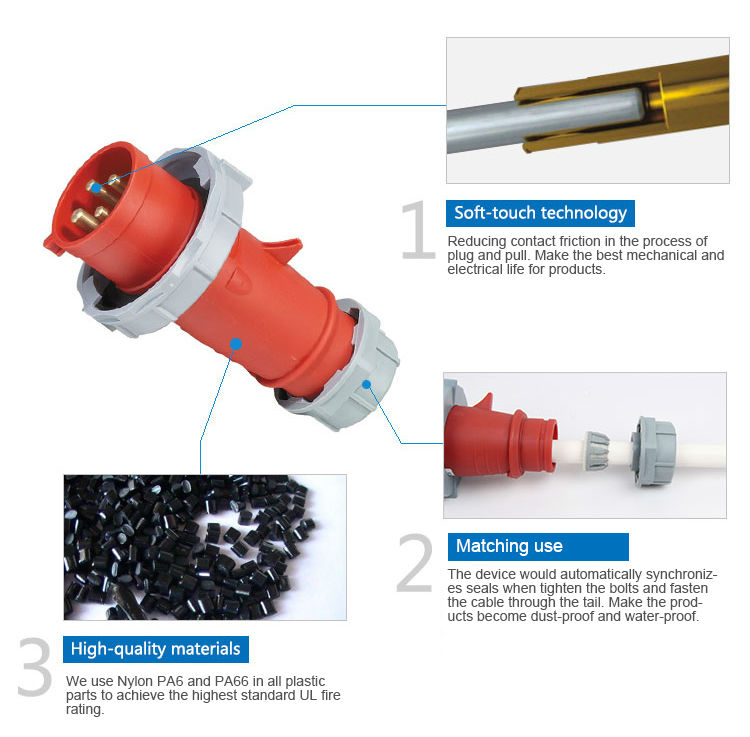 1
Soft-touch technology
Reducing contact friction in the process of plug and pull. Make the best mechanical and electrical life for products.

2
Matching use
The device would automatically synchronizes seals when tighten the bolts and fasten the cable through the tail. Make the products become dust-proof and water-proof.

3
High-quality materials
We use Nylon PA6 and PA66 in all plastic parts to achieve the highest standard UL fire rating.