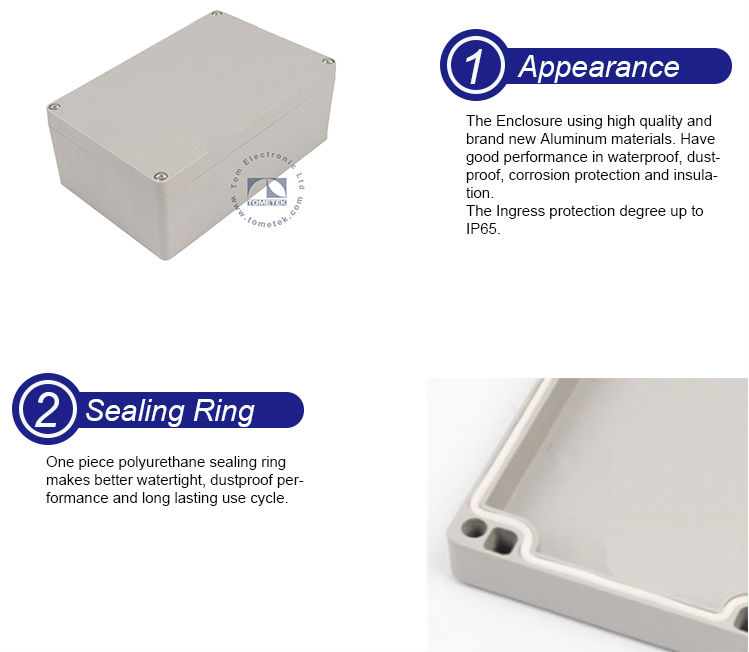 Tom Electronic Ltd
TOMETEK
www.tometek.com

1 Appearance

The Enclosure using high quality and brand new Aluminum materials. Have good performance in waterproof, dustproof, corrosion protection and insulation.
The Ingress protection degree up to IP65.

2 Sealing Ring

One piece polyurethane sealing ring makes better watertight, dustproof performance and long lasting use cycle.