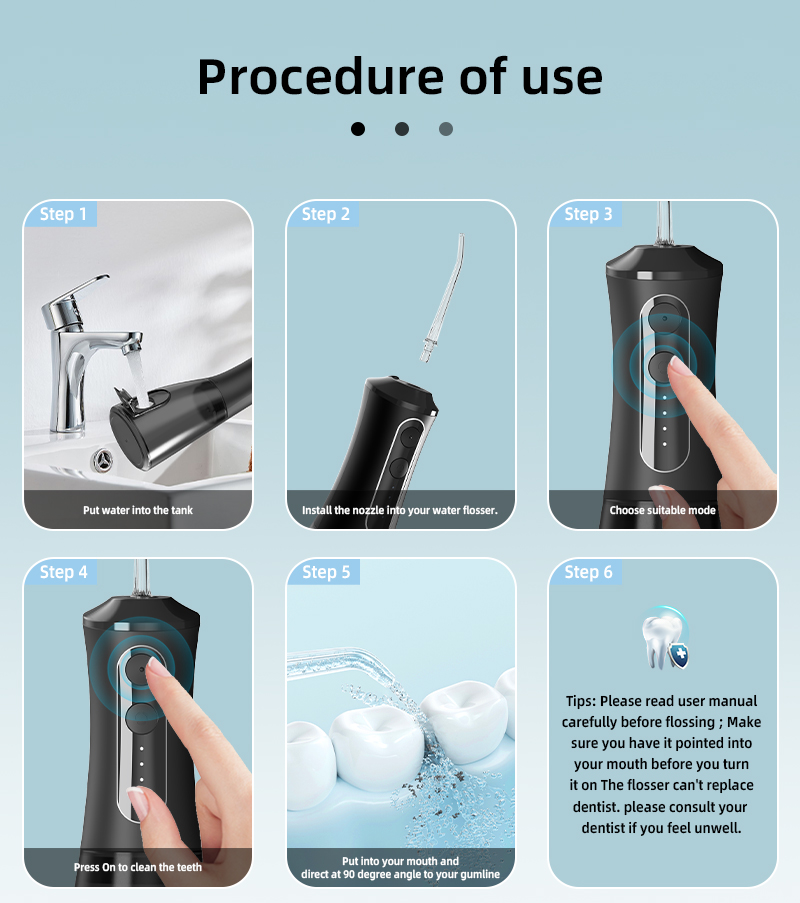 Procedure of use

Step 1
Put water into the tank

Step 2
Install the nozzle into your water flosser.

Step 3
Choose suitable mode

Step 4
Press On to clean the teeth

Step 5
Put into your mouth and direct at 90 degree angle to your gumline

Step 6
Tips: Please read user manual carefully before flossing ; Make sure you have it pointed into your mouth before you turn it on The flosser can't replace dentist. please consult your dentist if you feel unwell.