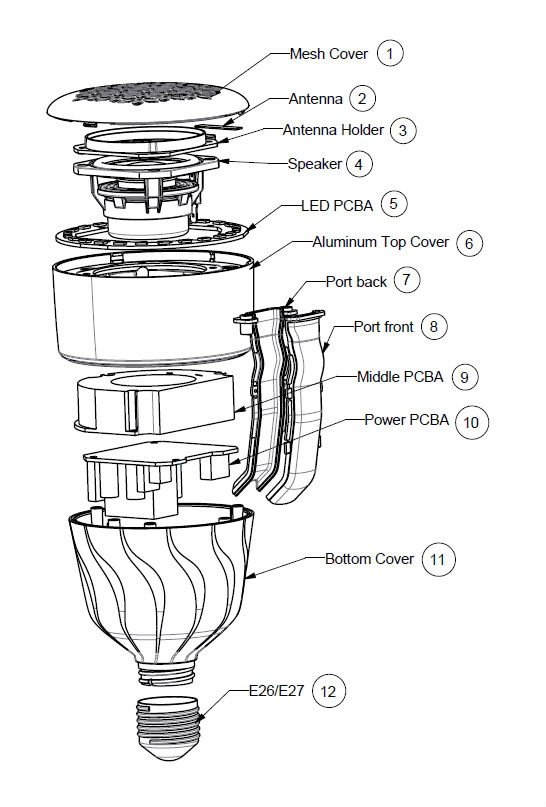 Mesh Cover 1
Antenna 2
Antenna Holder 3
Speaker 4
LED PCBA 5
Aluminum Top Cover 6
Port back 7
Port front 8
Middle PCBA 9
Power PCBA 10
Bottom Cover 11
E26/E27 12