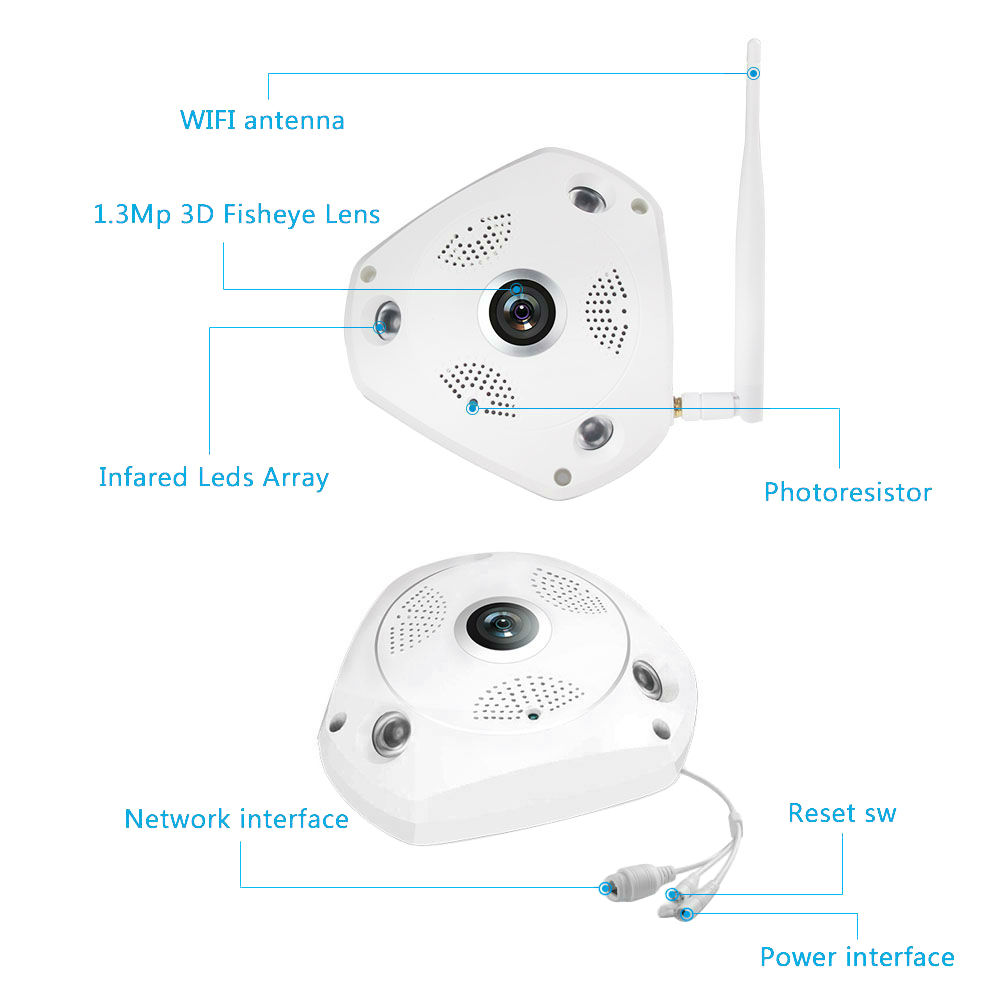 WIFI antenna

1.3Mp 3D Fisheye Lens

Infared Leds Array

Photoresistor

Network interface

Reset sw

Power interface