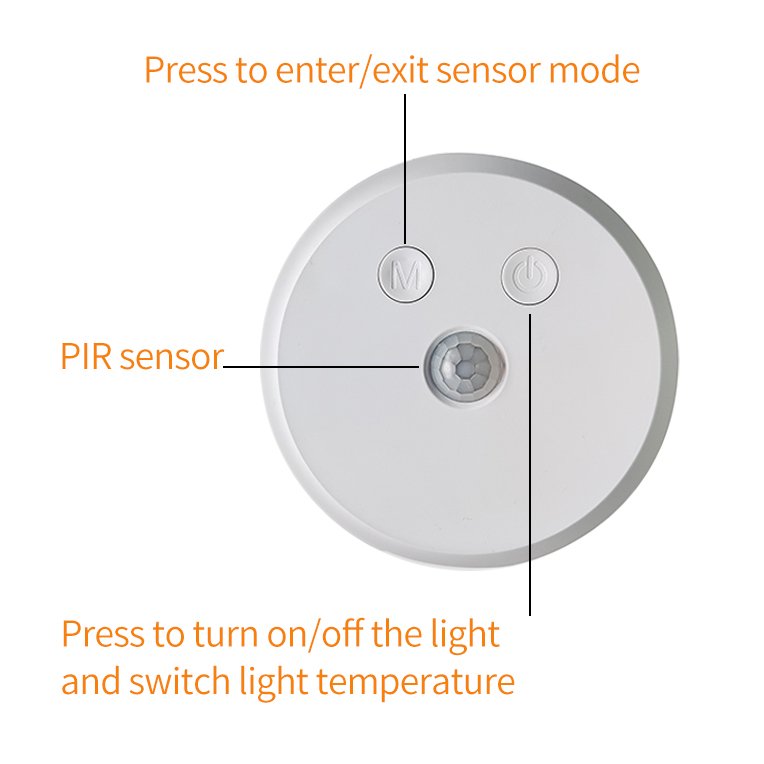 Press to enter/exit sensor mode

M

PIR sensor

Press to turn on/off the light and switch light temperature