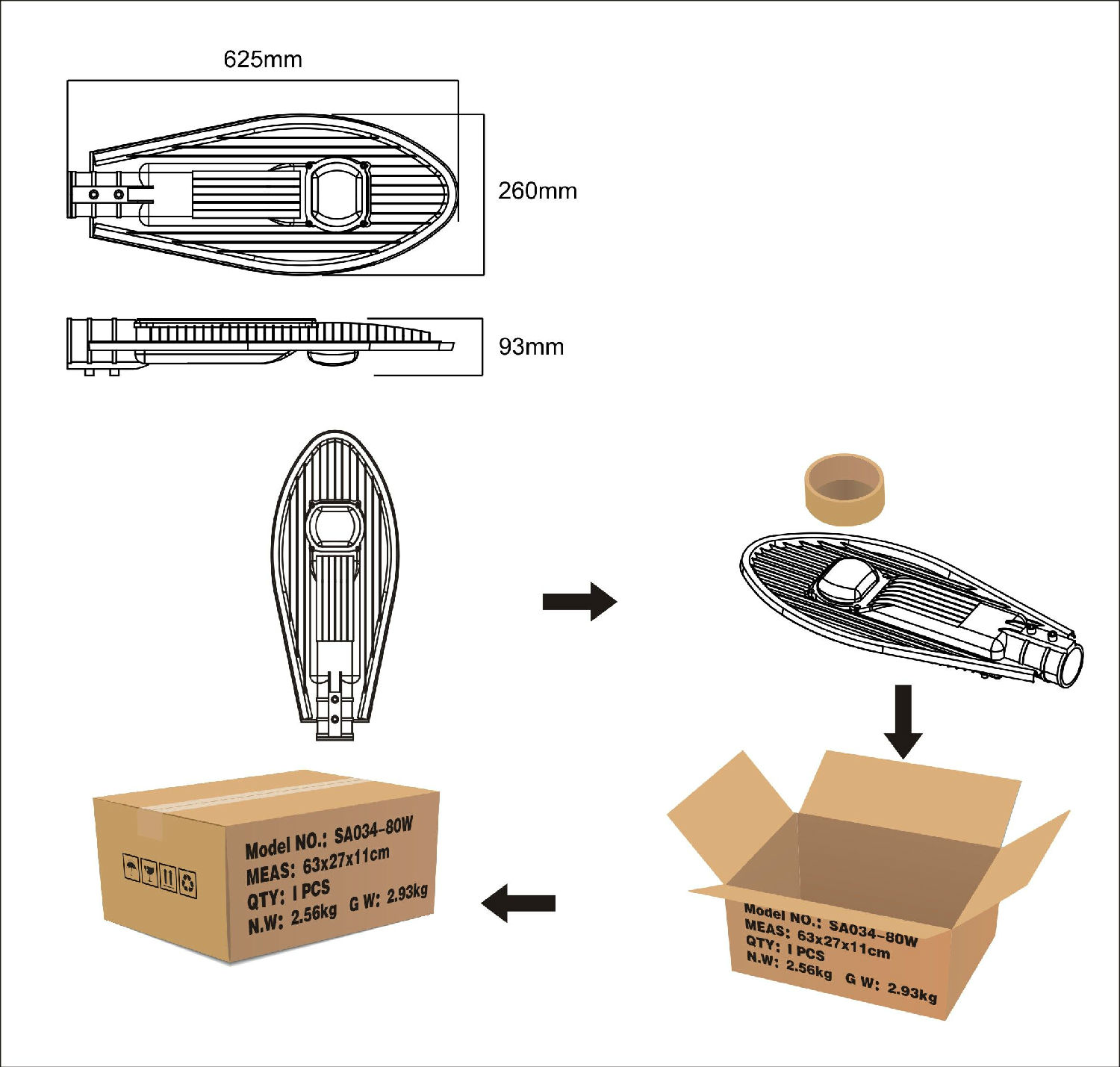 625mm

260mm

93mm

Model NO.: SA034-80W
MEAS: 63x27x11cm
QTY: I PCS
N.W: 2.56kg G W: 2.93kg

Model NO.: SA034-80W
MEAS: 63x27x11cm
QTY: I PCS
N.W: 2.56kg G W: 2.93kg