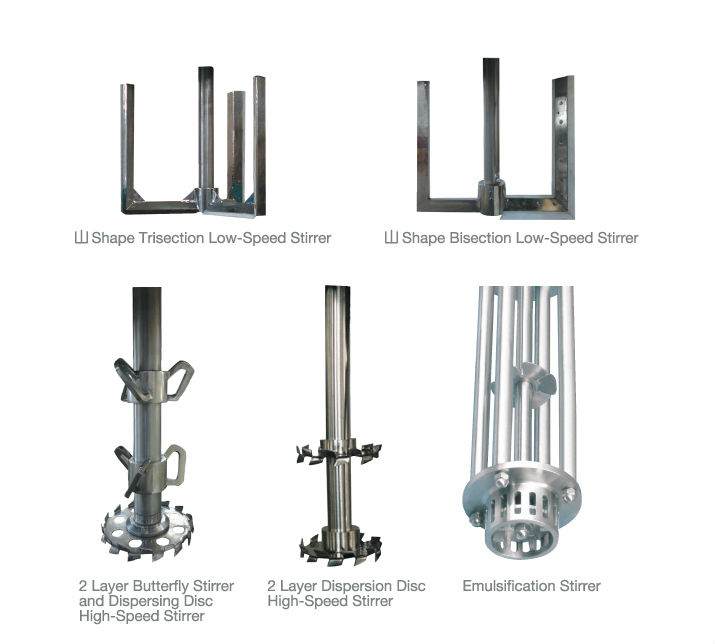 山 Shape Trisection Low-Speed Stirrer

山 Shape Bisection Low-Speed Stirrer

2 Layer Butterfly Stirrer and Dispersing Disc High-Speed Stirrer

2 Layer Dispersion Disc High-Speed Stirrer

Emulsification Stirrer