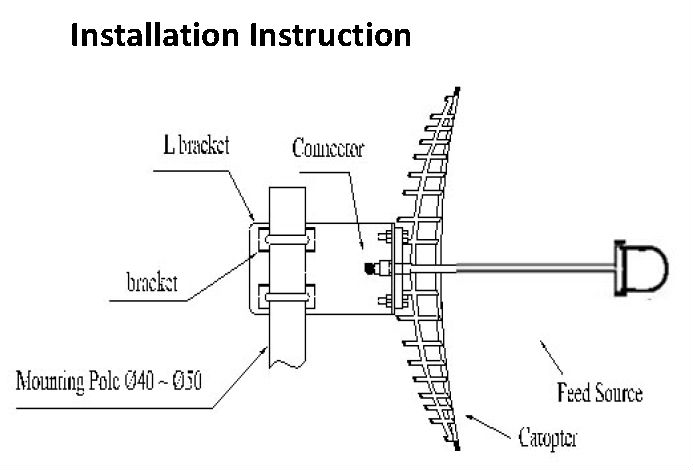 Installation Instruction

L bracket

Connector

bracket

Mounting Pole Ø40 ~ Ø50

Feed Source

Catopter