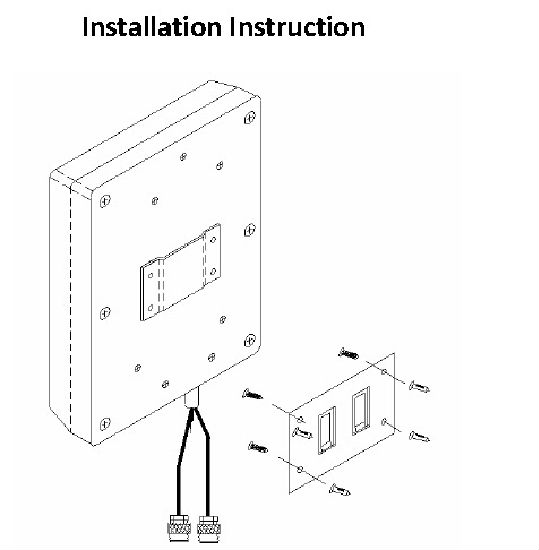 Installation Instruction