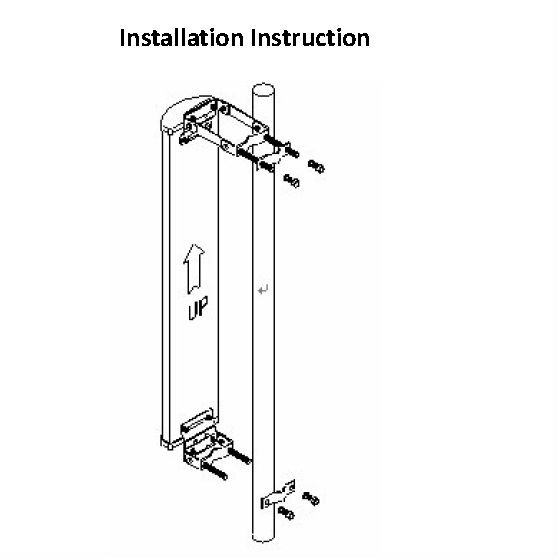 Installation Instruction

UP