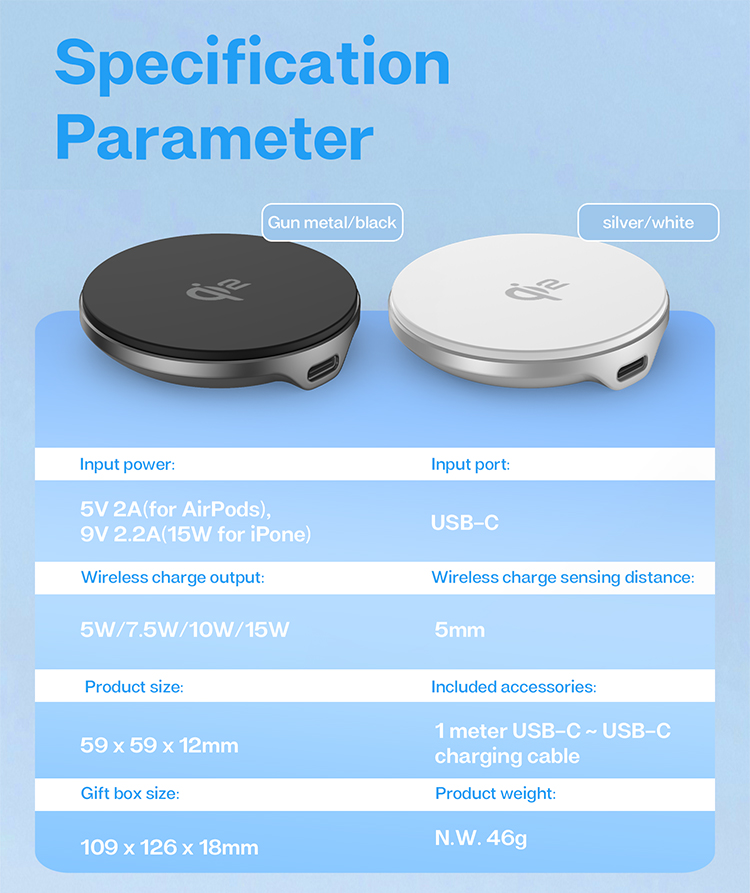 Specification Parameter

Gun metal/black

silver/white

| Input power: | Input port: |
|---|---|
| 5V 2A(for AirPods), 9V 2.2A(15W for iPone) | USB-C |
| Wireless charge output: | Wireless charge sensing distance: |
| 5W/7.5W/10W/15W | 5mm |
| Product size: | Included accessories: |
| 59 x 59 x 12mm | 1 meter USB-C ~ USB-C charging cable |
| Gift box size: | Product weight: |
| 109 x 126 x 18mm | N.W. 46g |