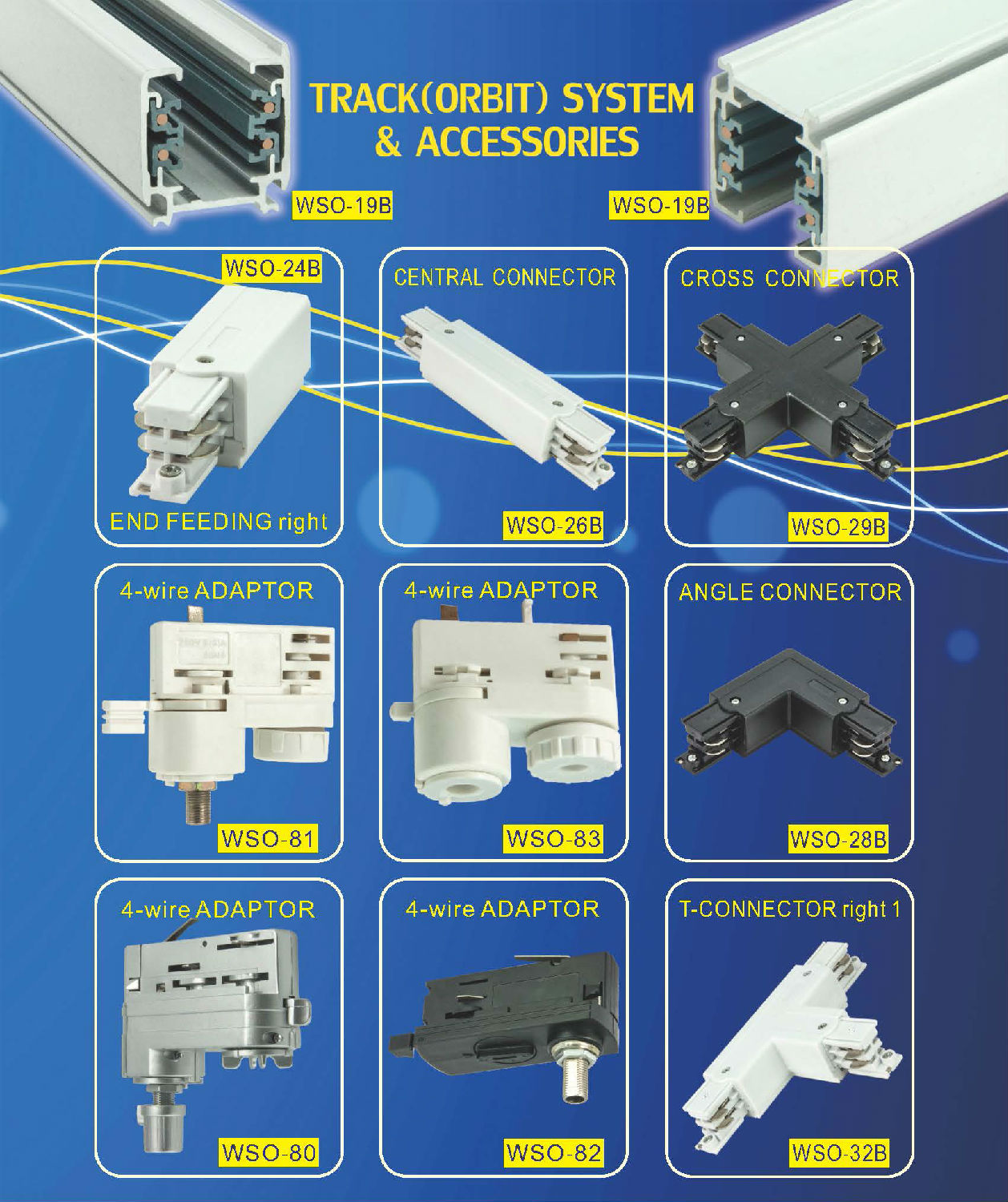 TRACK(ORBIT) SYSTEM
& ACCESSORIES

WSO-19B

WSO-19B

WSO-24B

END FEEDING right

CENTRAL CONNECTOR

WSO-26B

CROSS CONNECTOR

WSO-29B

4-wire ADAPTOR

WSO-81

4-wire ADAPTOR

WSO-83

ANGLE CONNECTOR

WSO-28B

4-wire ADAPTOR

WSO-80

4-wire ADAPTOR

WSO-82

T-CONNECTOR right 1

WSO-32B