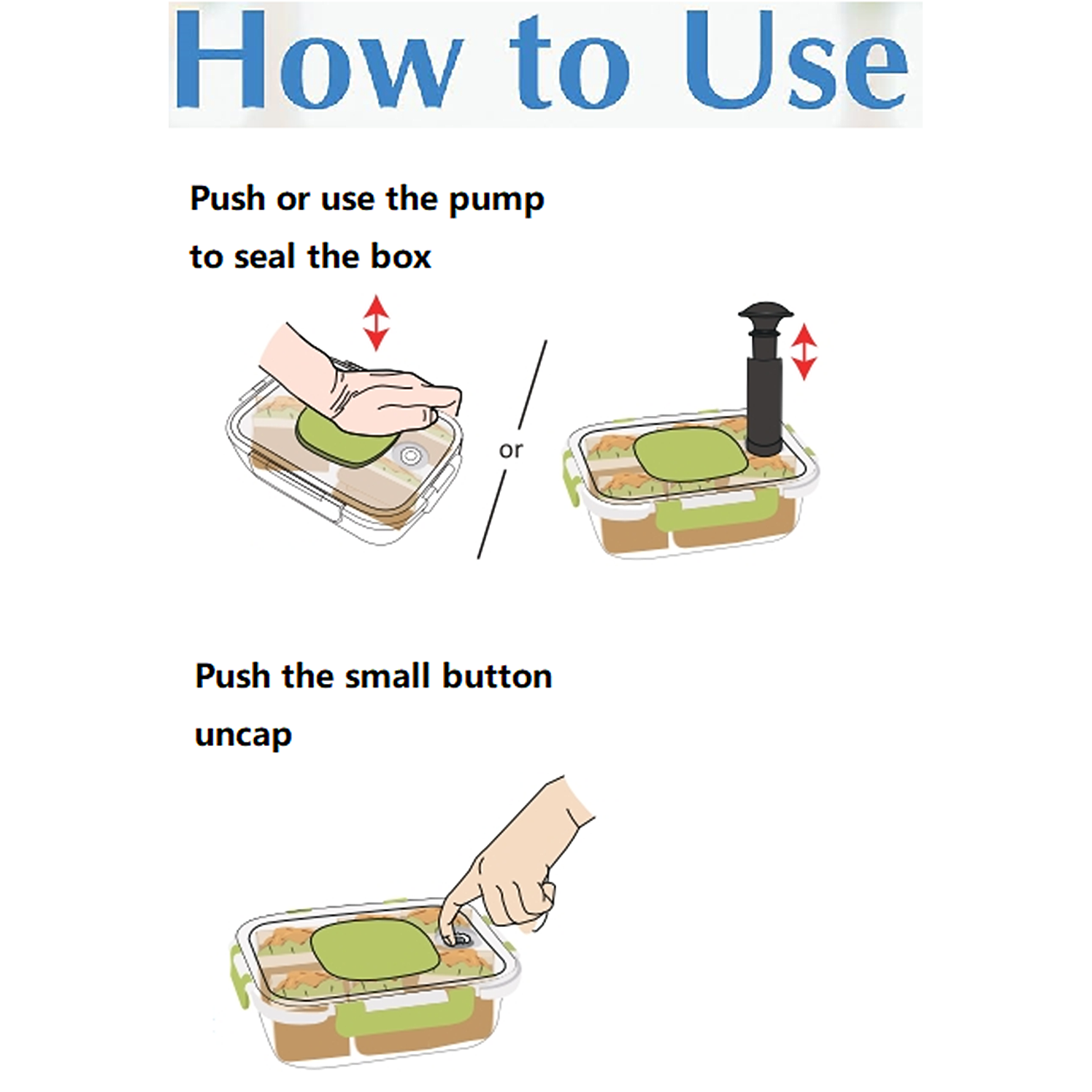 How to Use

Push or use the pump to seal the box

or

Push the small button uncap