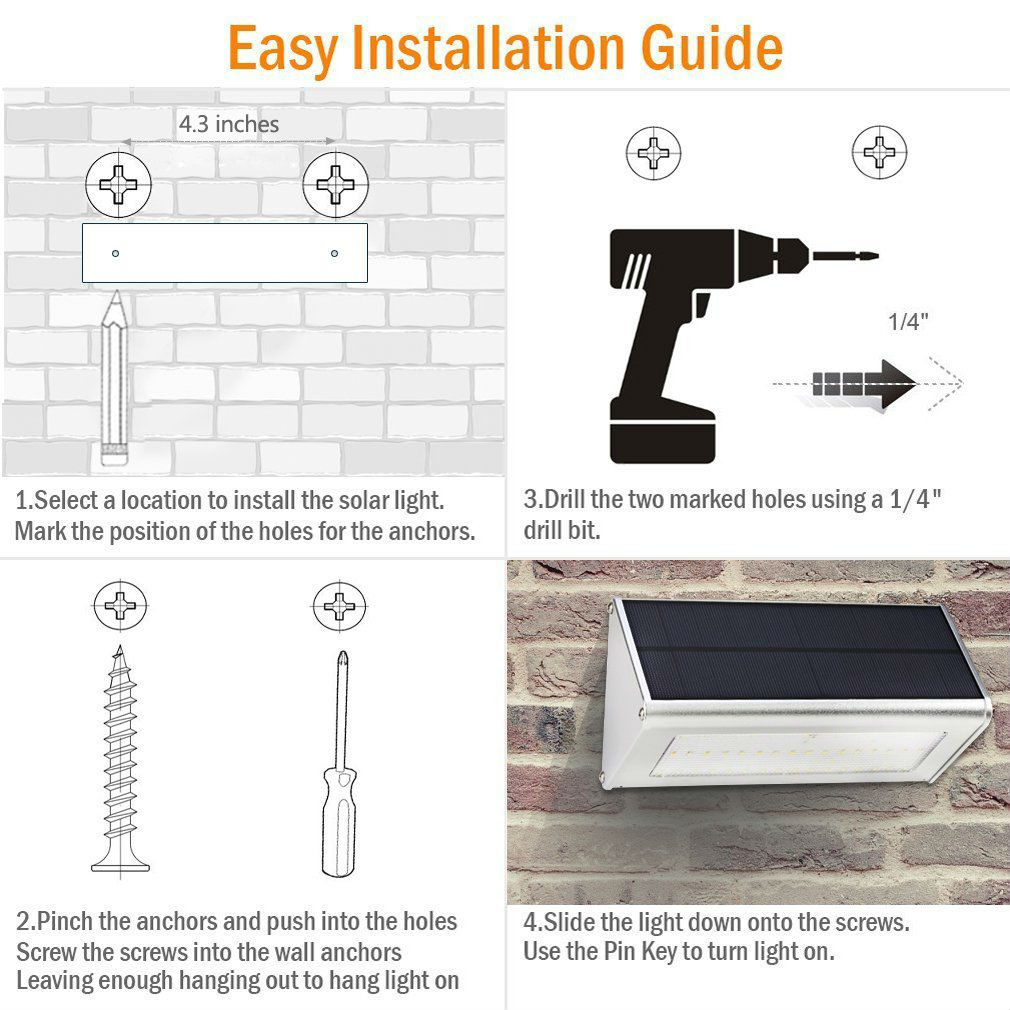 Easy Installation Guide

4.3 inches

1.Select a location to install the solar light. Mark the position of the holes for the anchors.

1/4"

3.Drill the two marked holes using a 1/4" drill bit.

2.Pinch the anchors and push into the holes
Screw the screws into the wall anchors
Leaving enough hanging out to hang light on

4.Slide the light down onto the screws.
Use the Pin Key to turn light on.