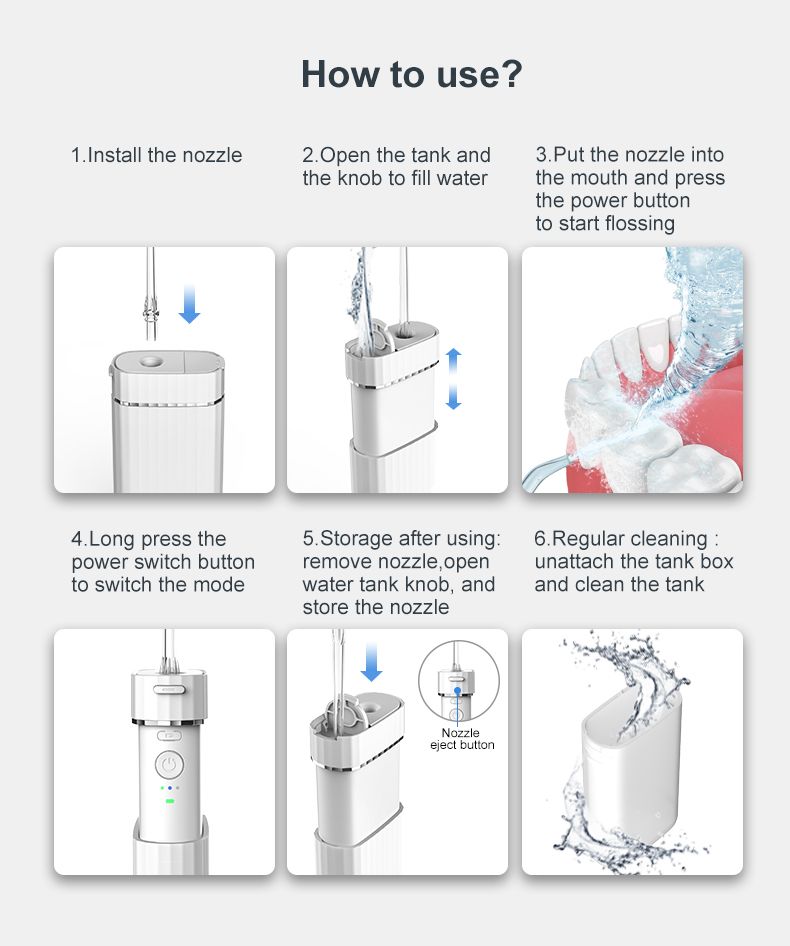 How to use?

1.Install the nozzle

2.Open the tank and the knob to fill water

3.Put the nozzle into the mouth and press the power button to start flossing

4.Long press the power switch button to switch the mode

5.Storage after using: remove nozzle,open water tank knob, and store the nozzle

Nozzle eject button

6.Regular cleaning : unattach the tank box and clean the tank