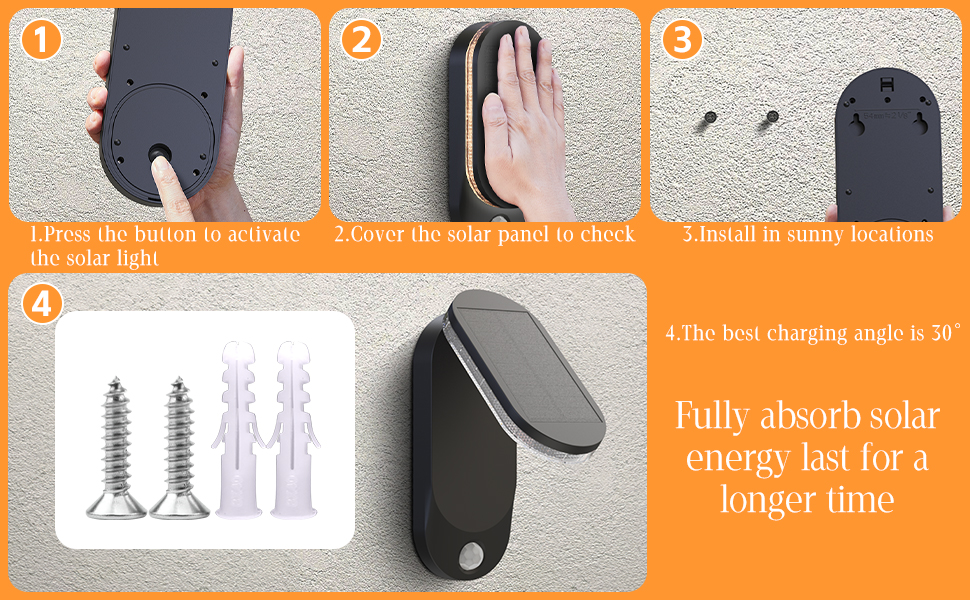 1

1.Press the button to activate the solar light

2

2.Cover the solar panel to check

3

3.Install in sunny locations

4

4.The best charging angle is 30°

Fully absorb solar energy last for a longer time