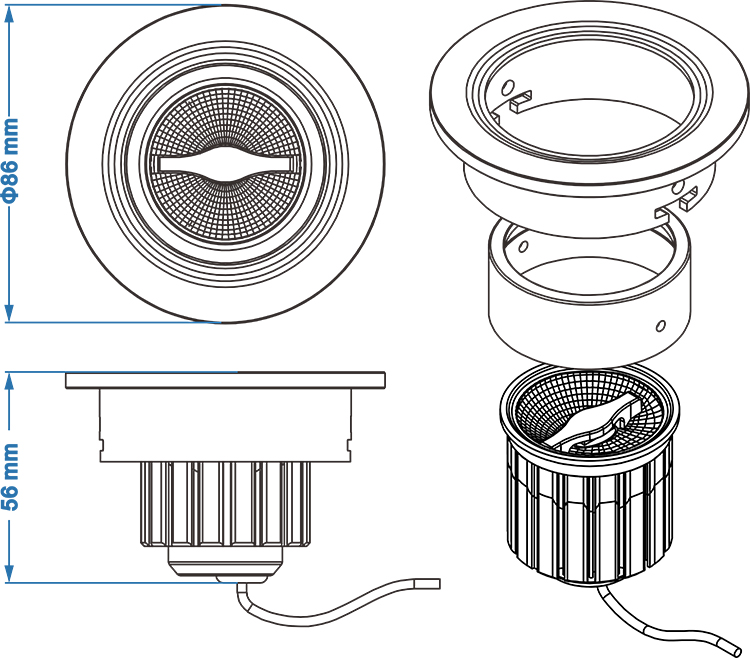 Φ86 mm

56 mm