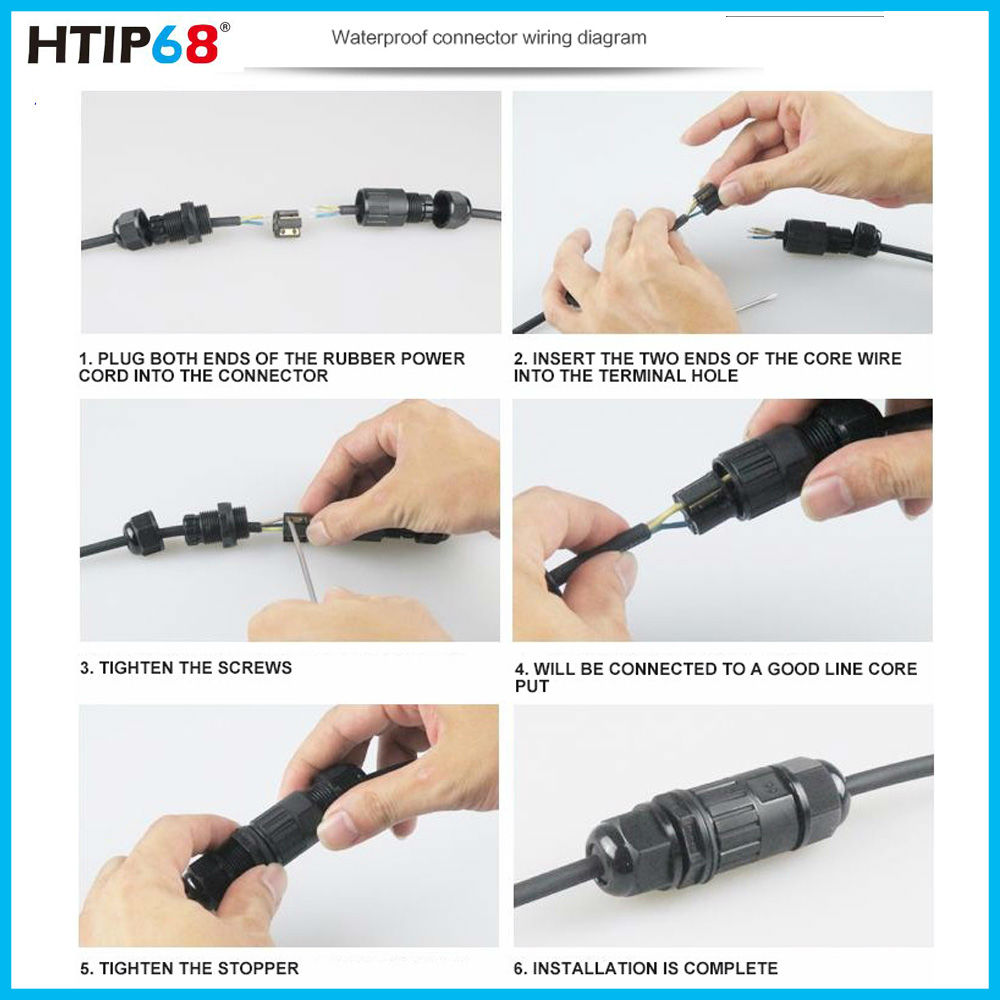 HTIP68®

Waterproof connector wiring diagram

1. PLUG BOTH ENDS OF THE RUBBER POWER CORD INTO THE CONNECTOR

2. INSERT THE TWO ENDS OF THE CORE WIRE INTO THE TERMINAL HOLE

3. TIGHTEN THE SCREWS

4. WILL BE CONNECTED TO A GOOD LINE CORE PUT

5. TIGHTEN THE STOPPER

6. INSTALLATION IS COMPLETE