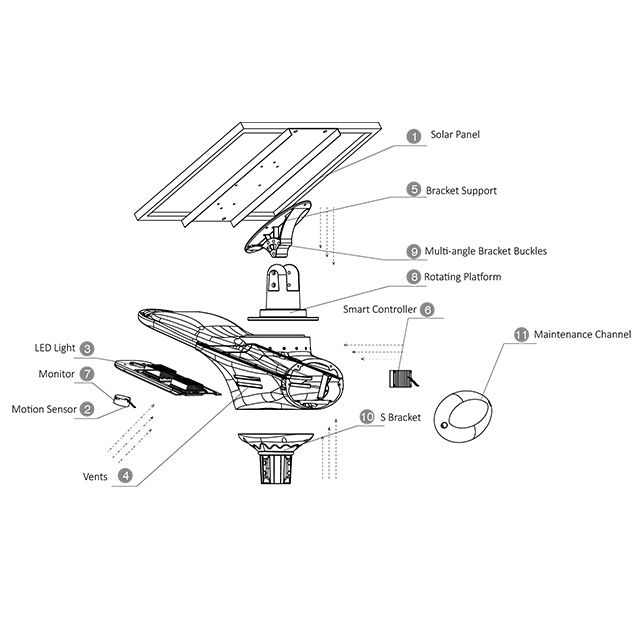 1 Solar Panel

5 Bracket Support

9 Multi-angle Bracket Buckles

8 Rotating Platform

Smart Controller 6

11 Maintenance Channel

LED Light 3

Monitor 7

Motion Sensor 2

10 S Bracket

Vents 4