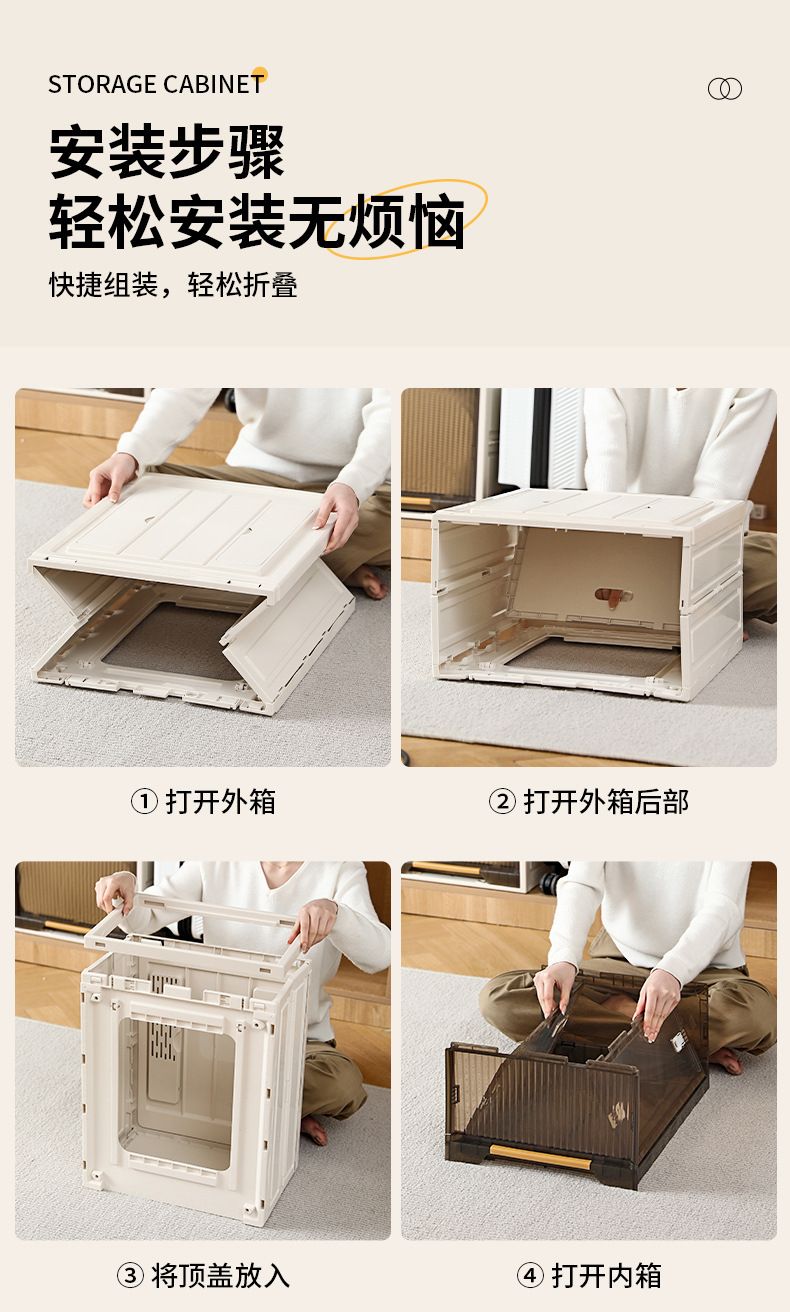 STORAGE CABINET

安装步骤
轻松安装无烦恼

快捷组装，轻松折叠

① 打开外箱

② 打开外箱后部

③ 将顶盖放入

④ 打开内箱